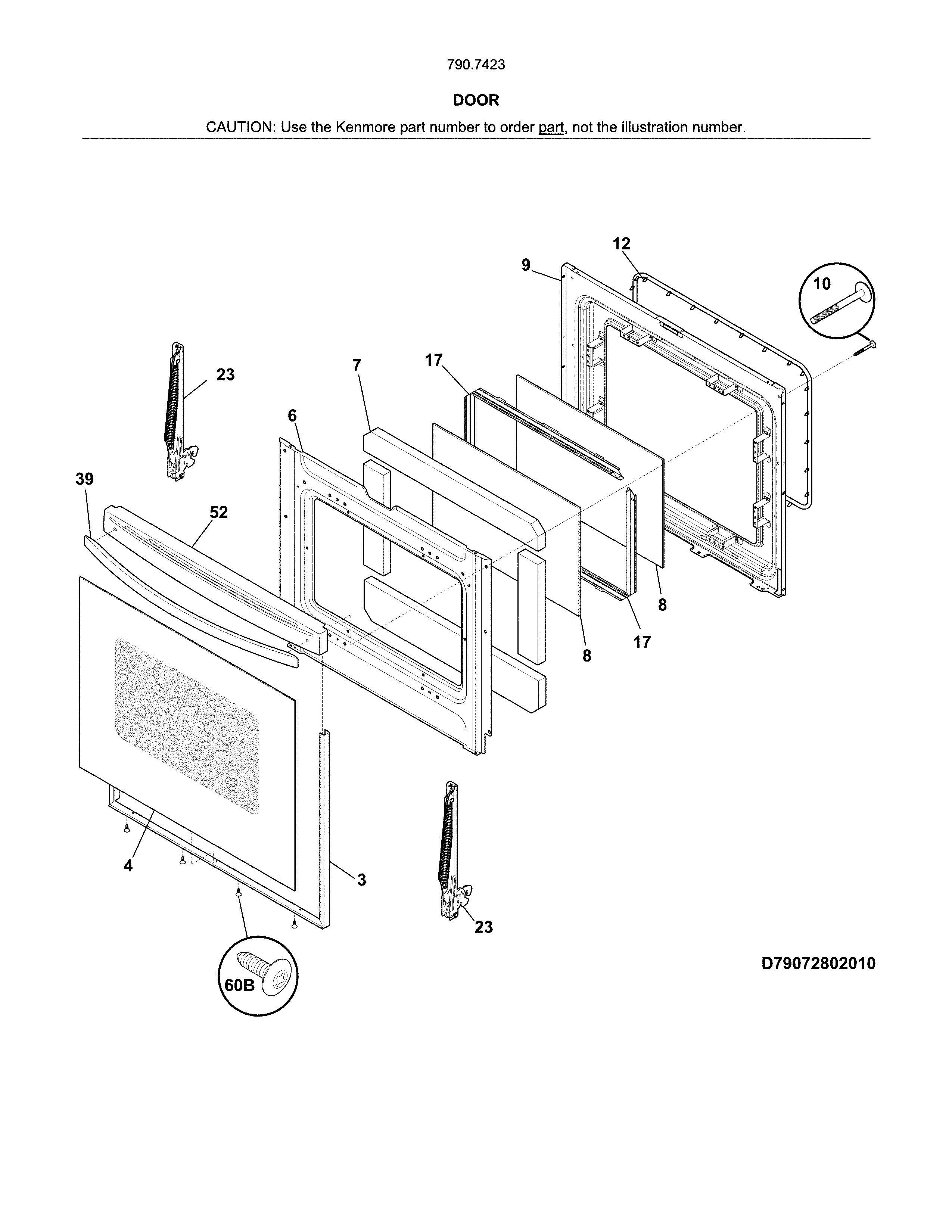 790.7423

DOOR

CAUTION: Use the Kenmore part number to order part, not the illustration number.

12
9
10
23
7
17
6
39
52
8
17
8
4
3
23
60B
D79072802010