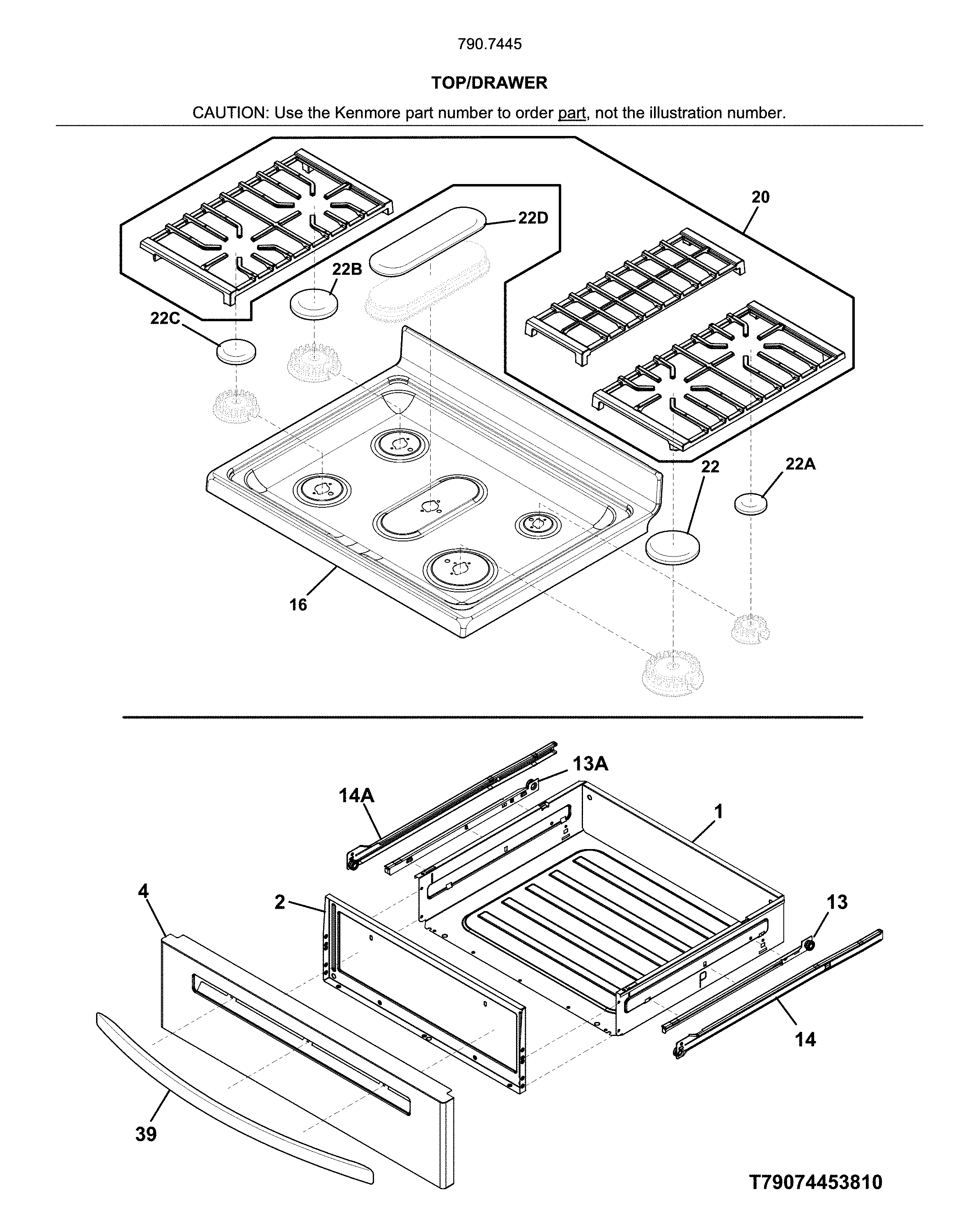 790.7445

TOP/DRAWER

CAUTION: Use the Kenmore part number to order part, not the illustration number.

20

22D

22B

22C

22

22A

16

13A

14A

1

4

2

13

14

39

T79074453810