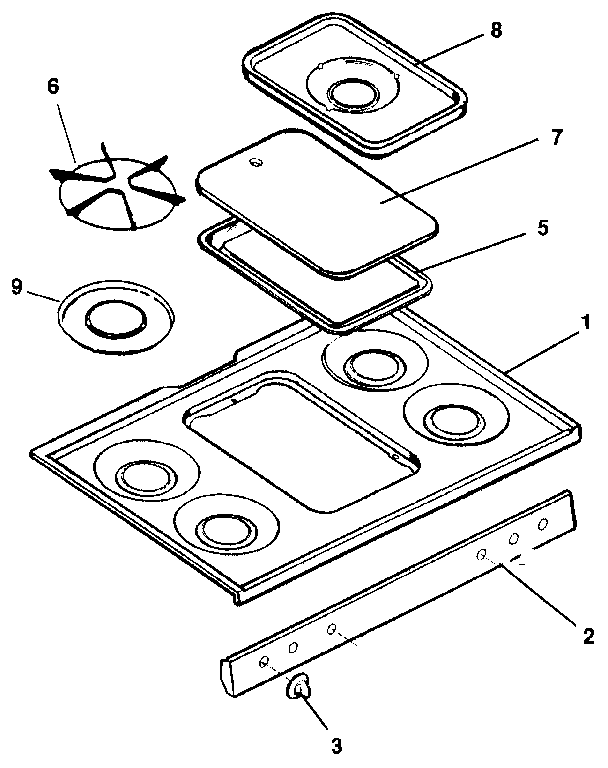 8
6
7
5
9
1
2
3