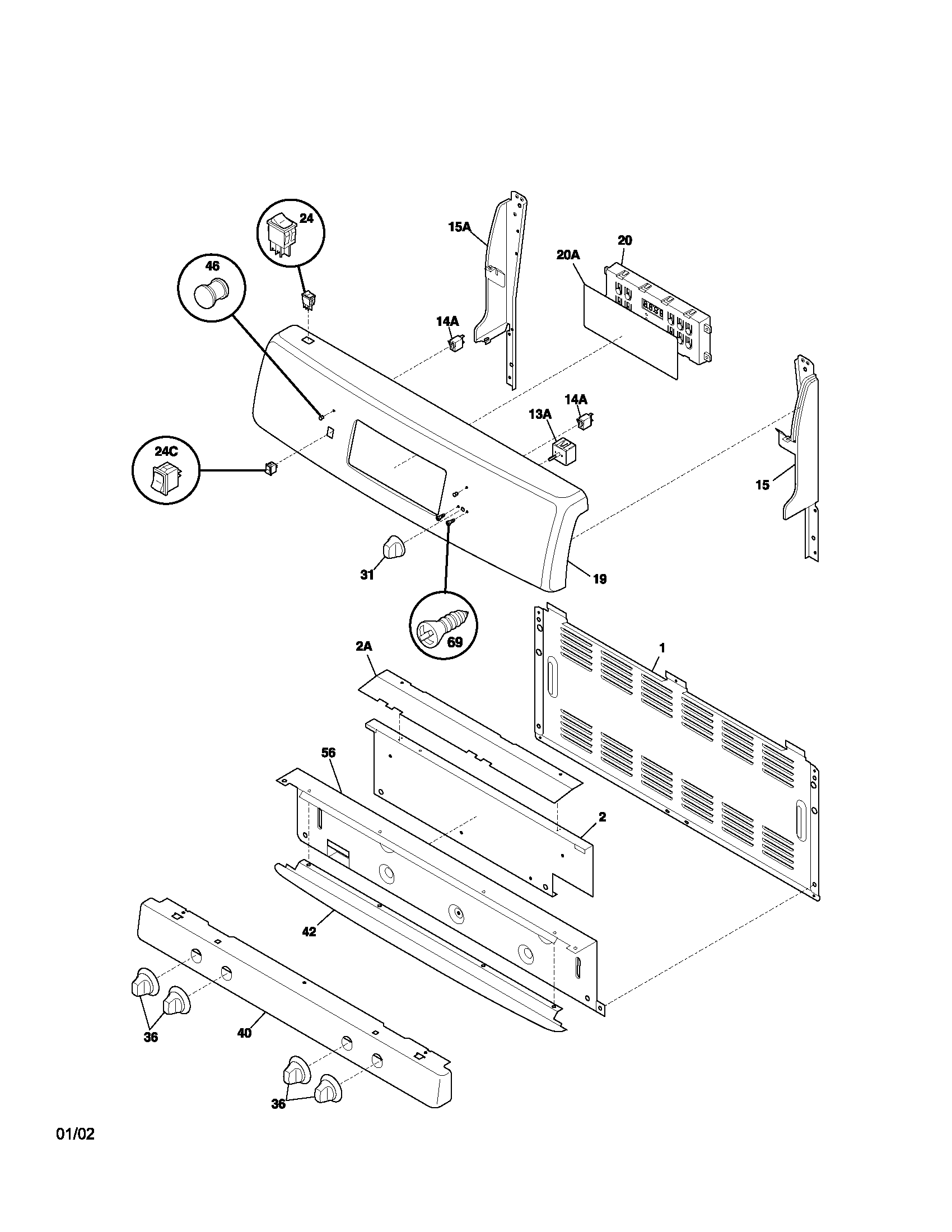 24
15A
20
20A
46
14A
14A
13A
24C
15
31
19
69
2A
1
56
2
42
36
40
36
01/02