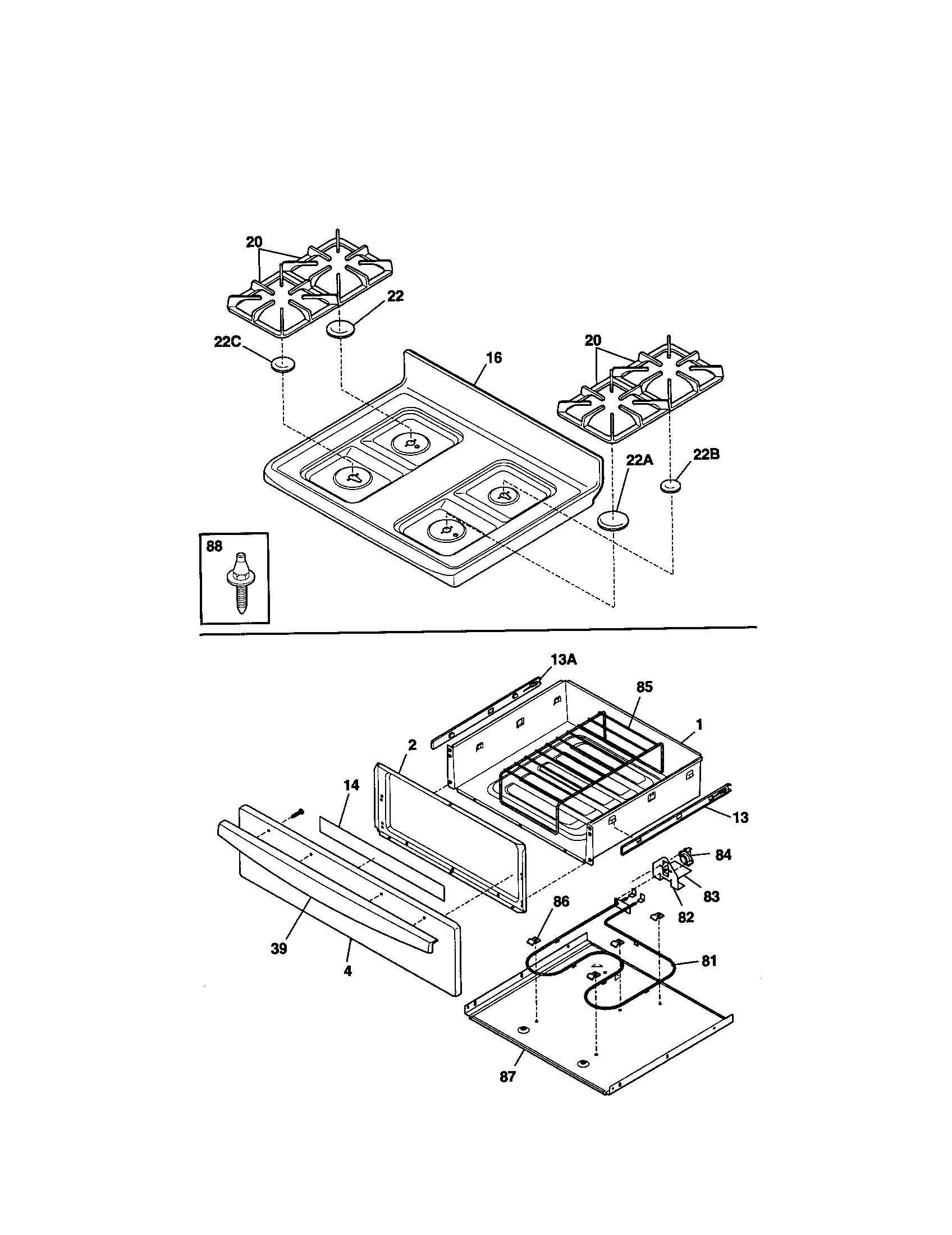 20
22
22C
16
20
22A
22B
88
13A
85
1
2
14
13
84
83
82
86
81
39
4
87