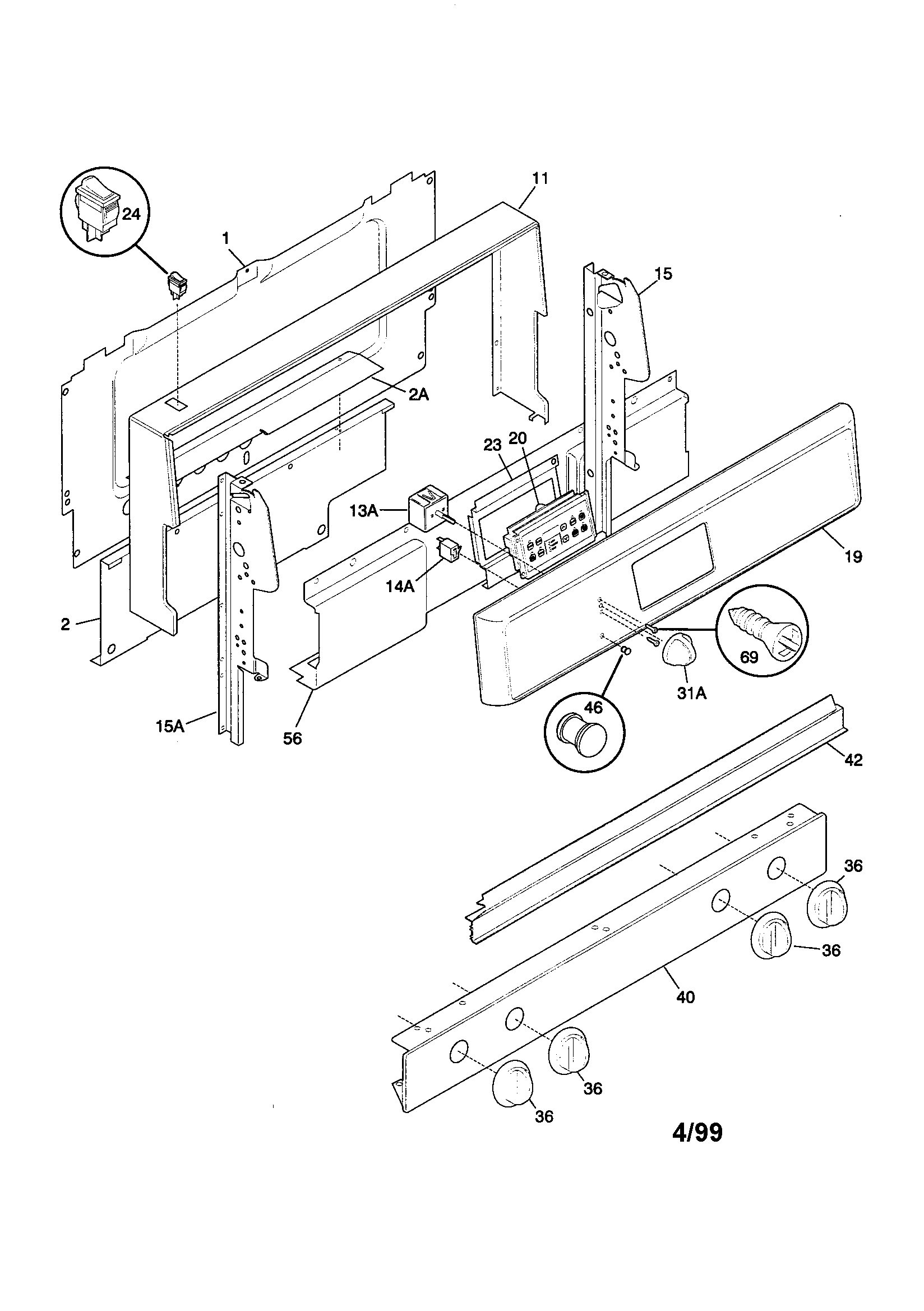 24
1
11
15
2A
23
20
13A
14A
19
2
69
31A
46
15A
56
42
36
36
40
36
36
4/99