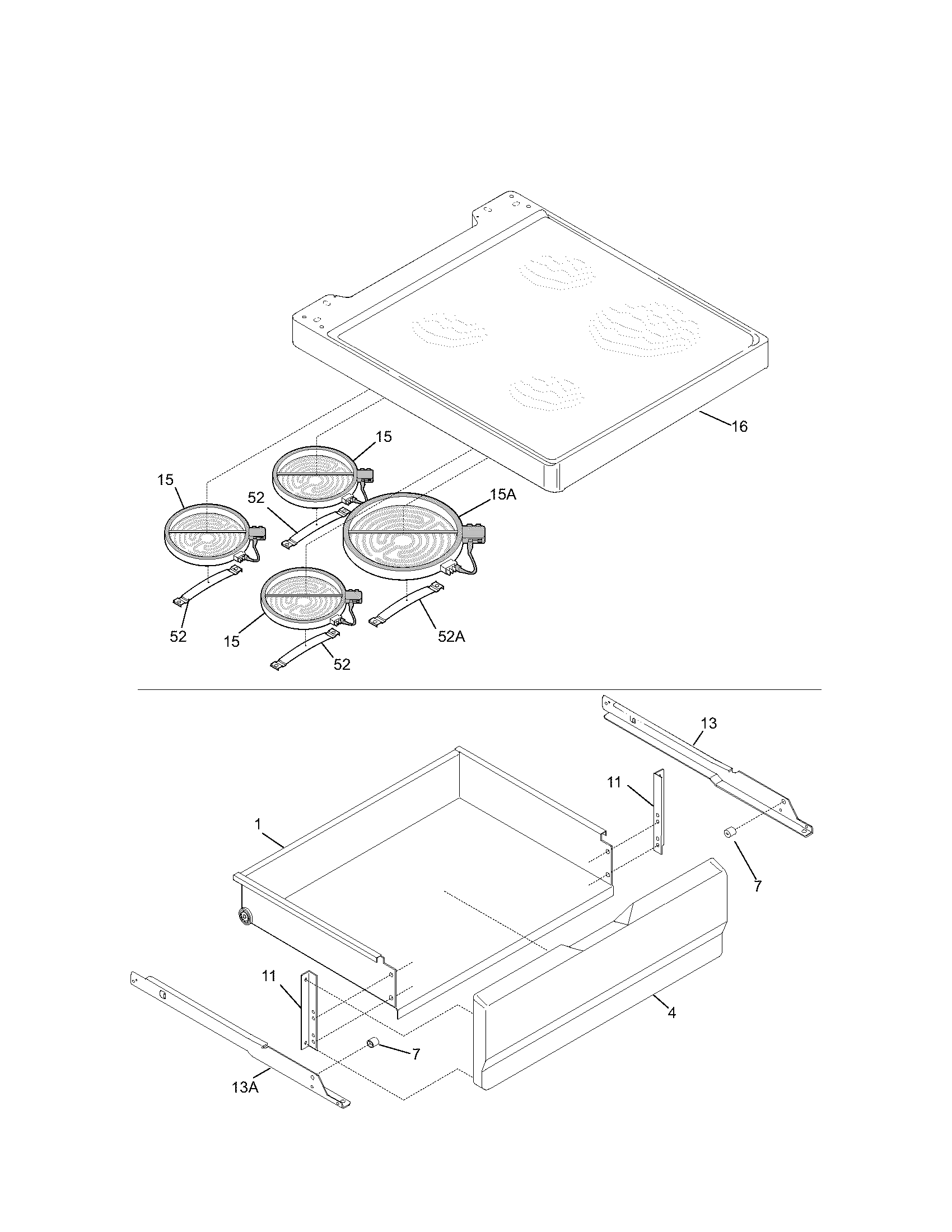 16
15
15
52
15A
52
15
52A
52

13
11
1
7
11
4
7
13A