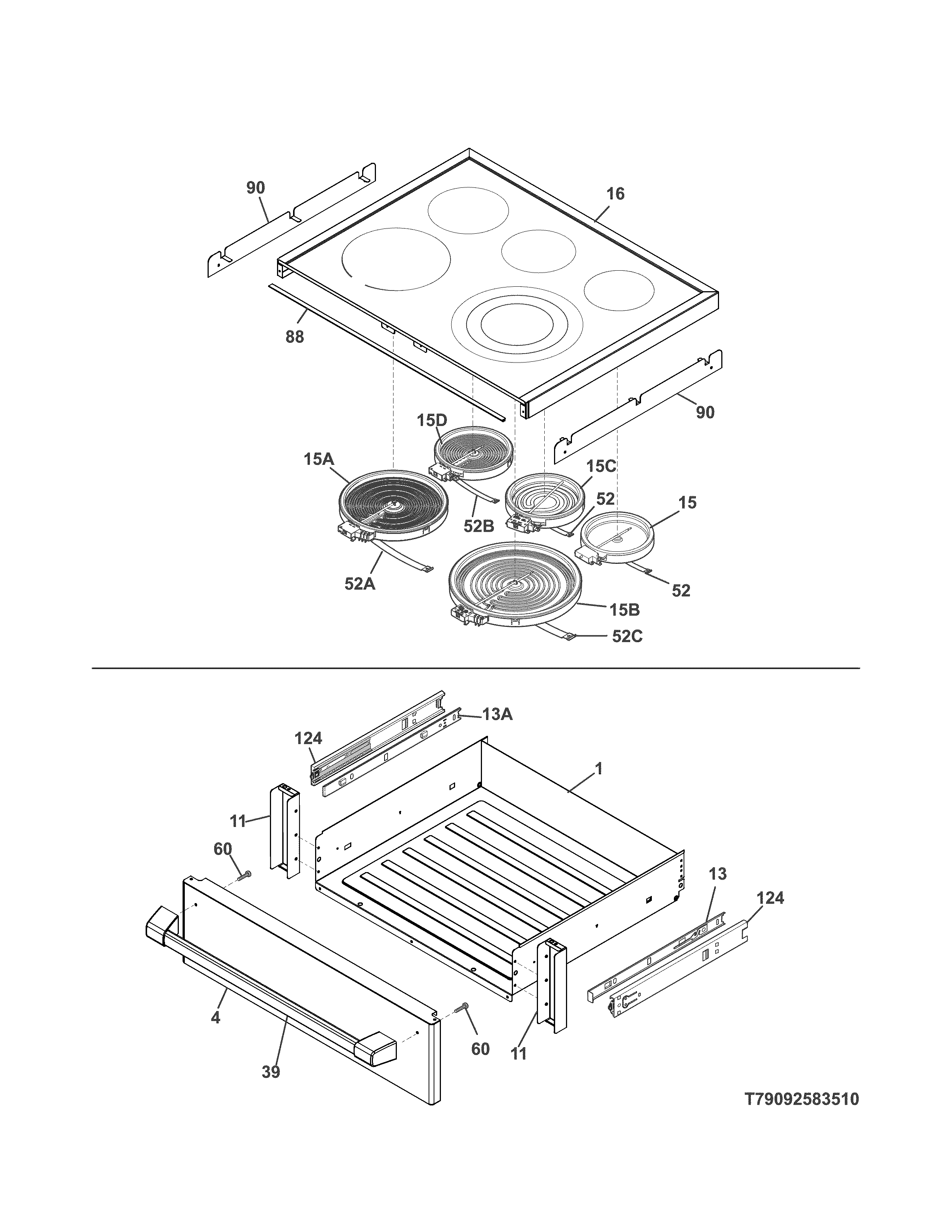 90
16
88
90
15D
15A
15C
52
15
52B
52A
52
15B
52C

13A
124
1
11
60
13
124
4
60
11
39

T79092583510