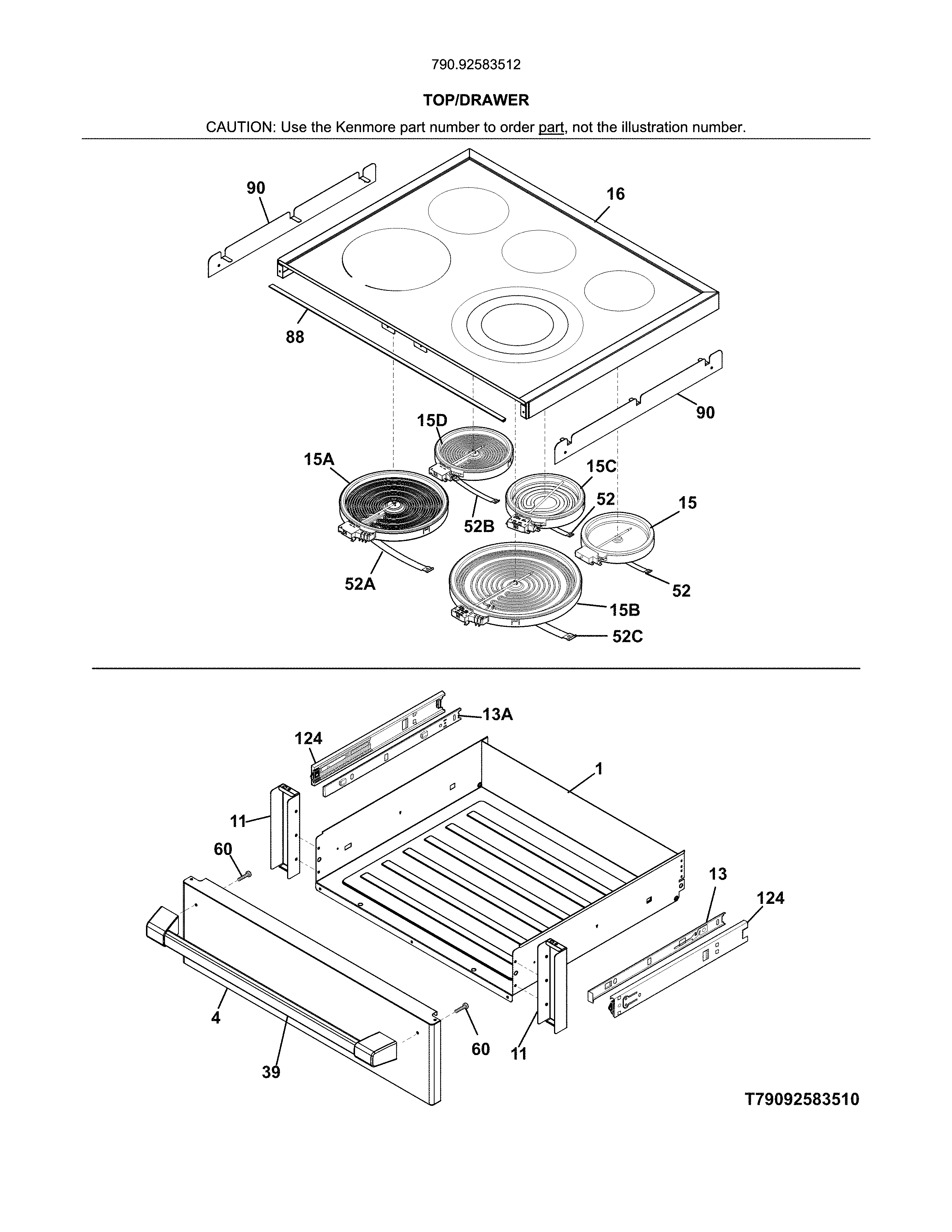 790.92583512

TOP/DRAWER

CAUTION: Use the Kenmore part number to order part, not the illustration number.

90
16
88
90
15D
15A
15C
52
15
52B
52A
52
15B
52C

13A
124
1
11
60
13
124
4
60
11
39

T79092583510