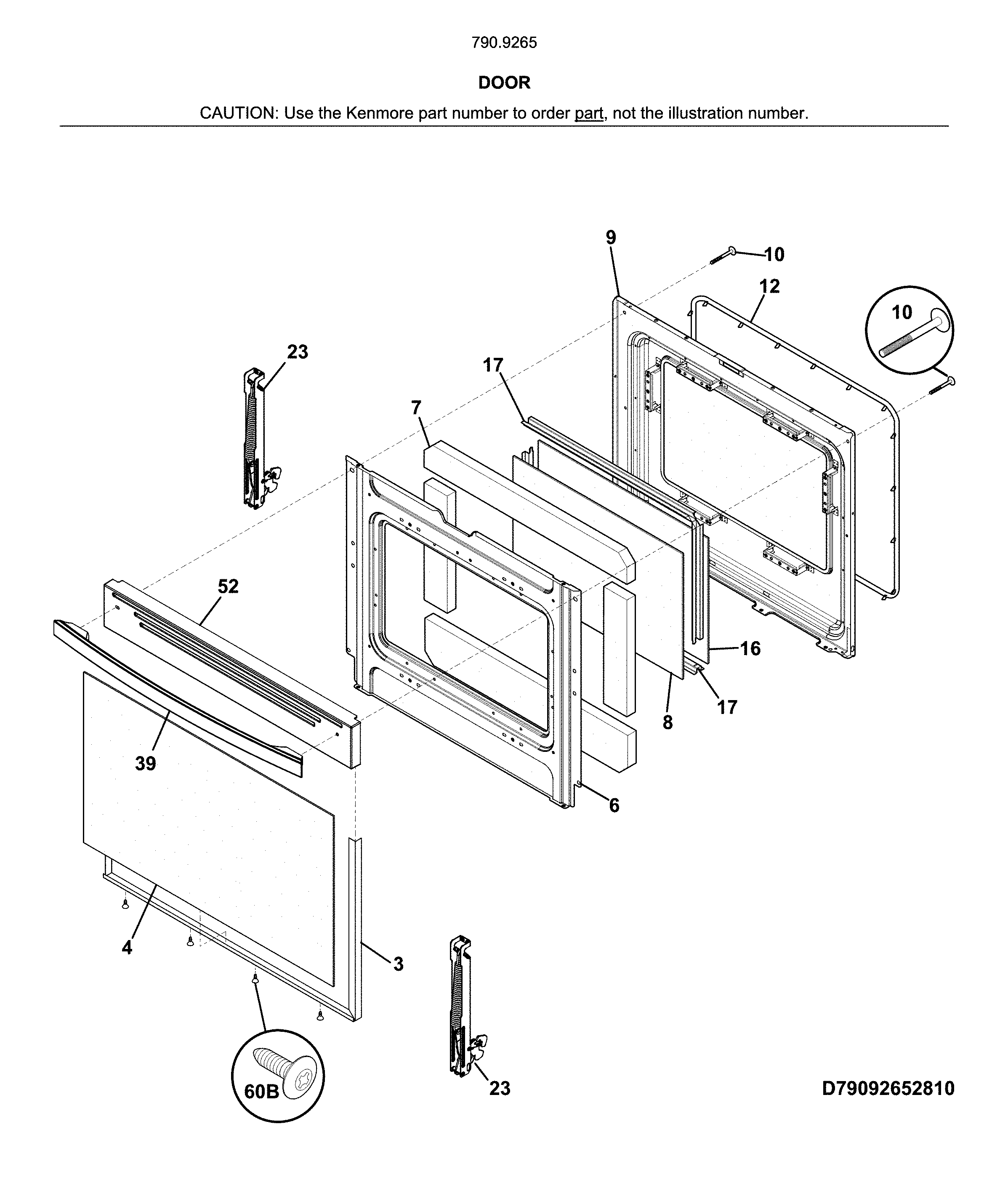 790.9265

DOOR

CAUTION: Use the Kenmore part number to order part, not the illustration number.

9
10
12
10
23
17
7
52
16
17
8
39
6
4
3
60B
23
D79092652810