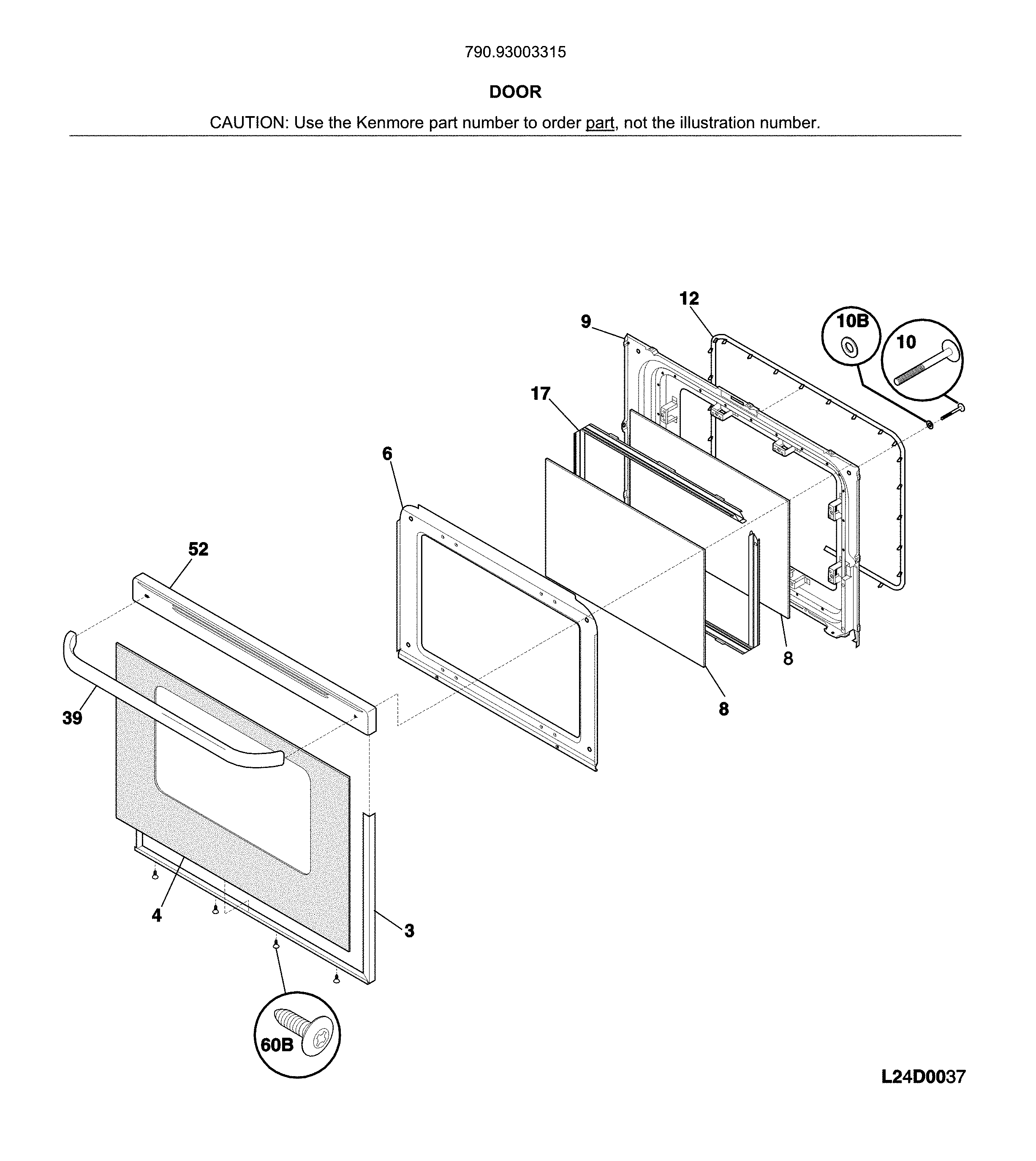 790.93003315

DOOR

CAUTION: Use the Kenmore part number to order part, not the illustration number.

12
9
10B
10
17
6
52
8
8
39
4
3
60B

L24D0037