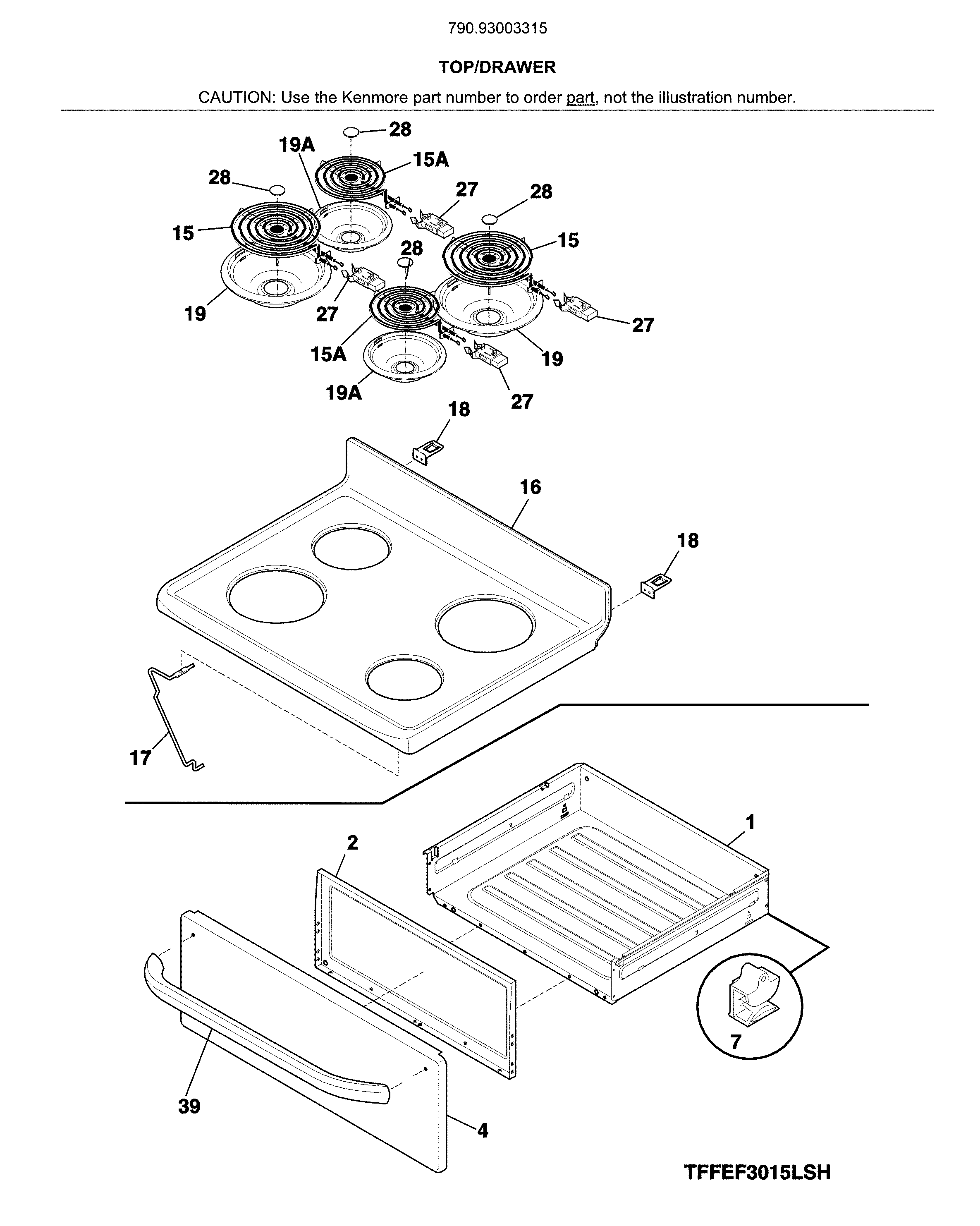 790.93003315

TOP/DRAWER

CAUTION: Use the Kenmore part number to order part, not the illustration number.

28
19A
15A
28
27
28
15
15
28
19
27
27
15A
19
19A
27
18
16
18
17
1
2
7
39
4

TFFEF3015LSH