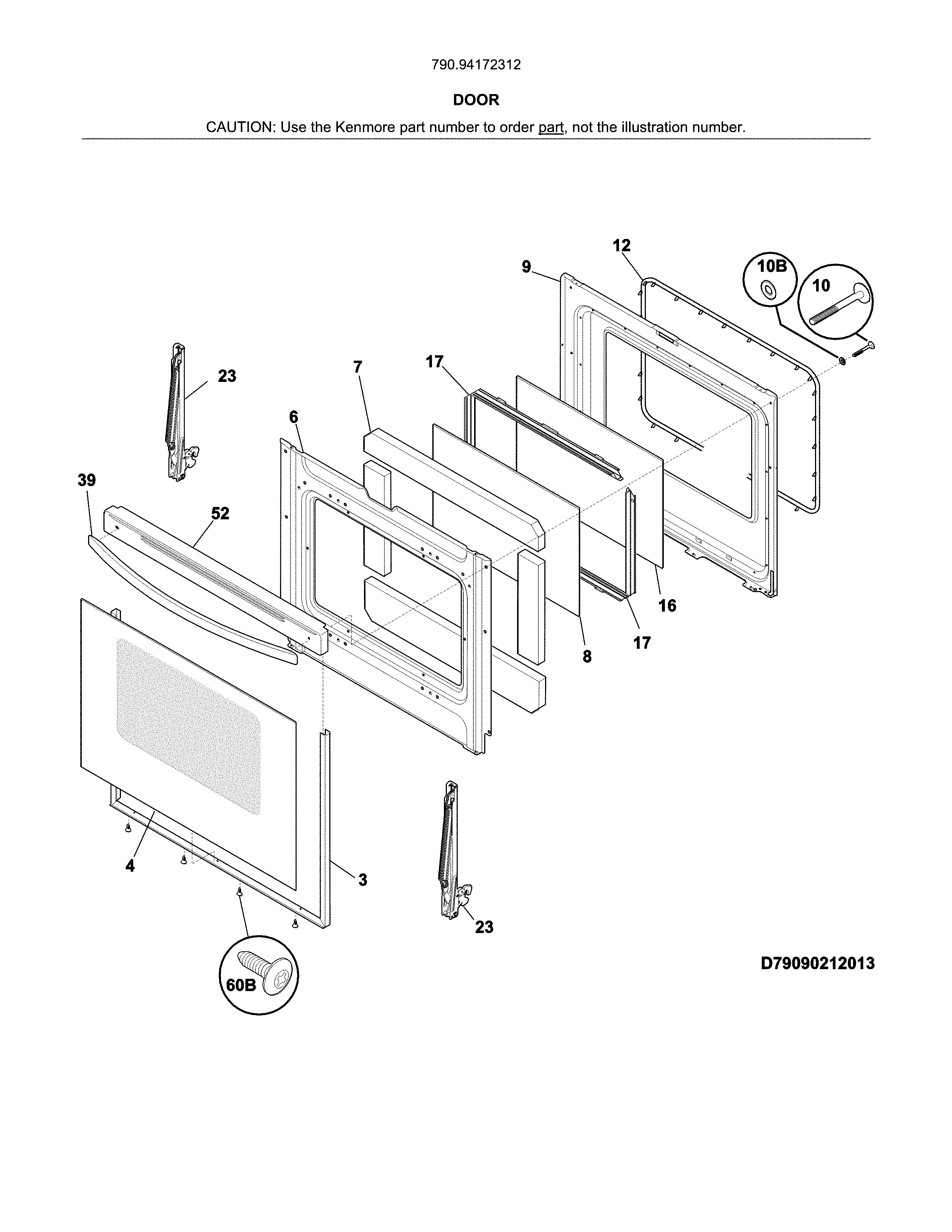 790.94172312

DOOR

CAUTION: Use the Kenmore part number to order part, not the illustration number.

12
9
10B
10
23
7
17
6
39
52
16
17
8
4
3
23
60B
D79090212013