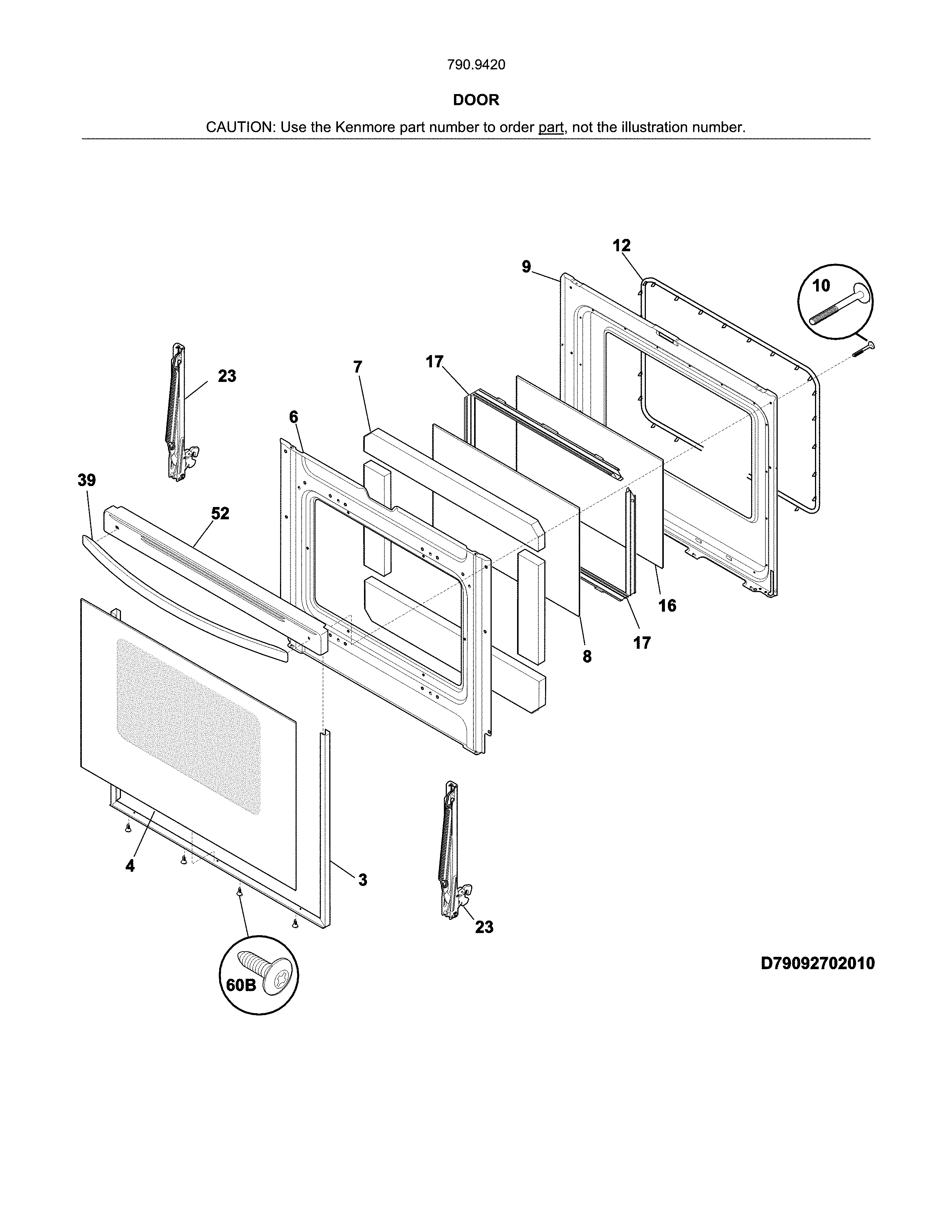 790.9420

DOOR

CAUTION: Use the Kenmore part number to order part, not the illustration number.

12

9

10

23

7

17

6

39

52

16

17

8

4

3

23

60B

D79092702010