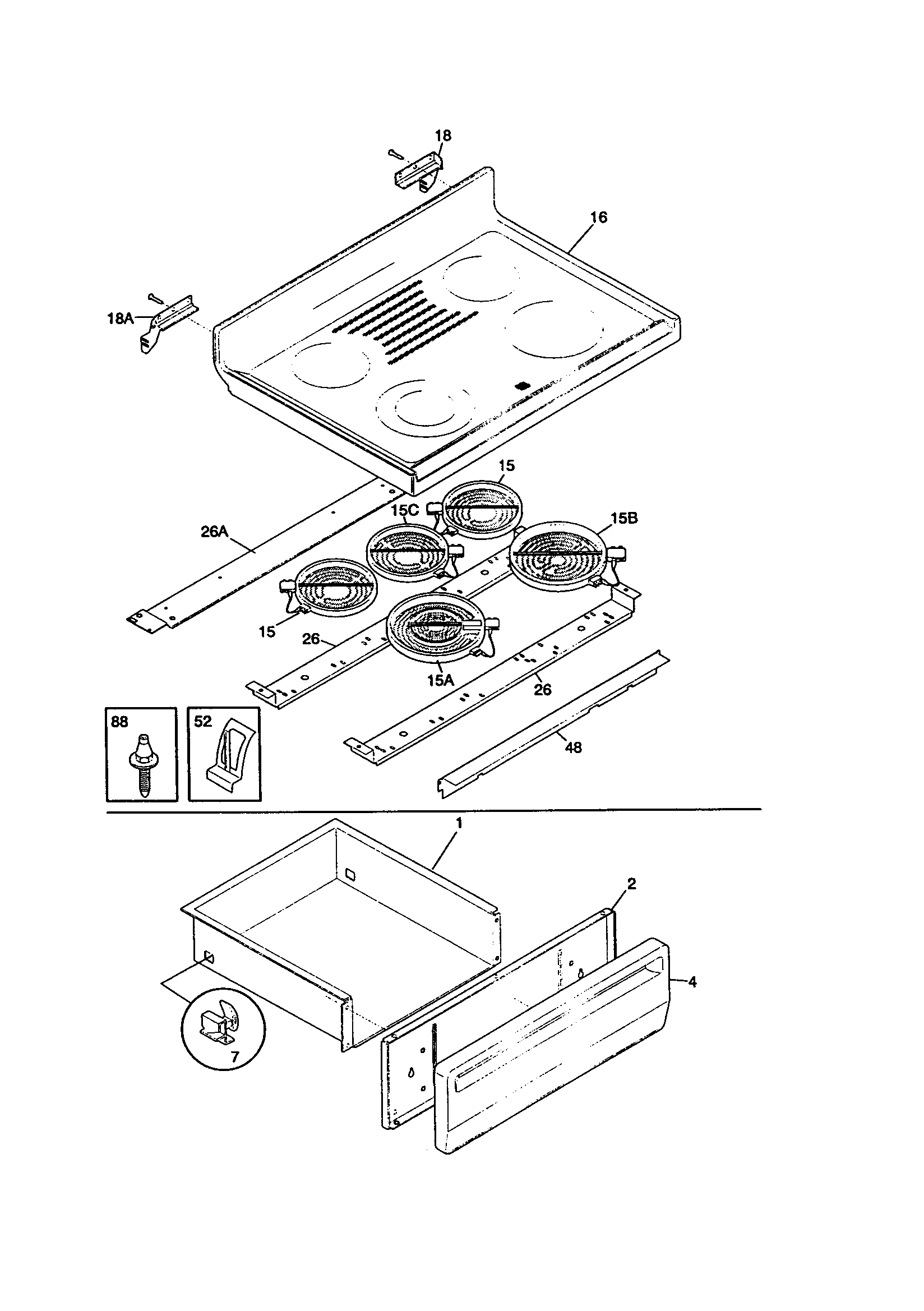 18
16
18A
15
15C
15B
26A
15
26
15A
26
88
52
48
1
2
4
7