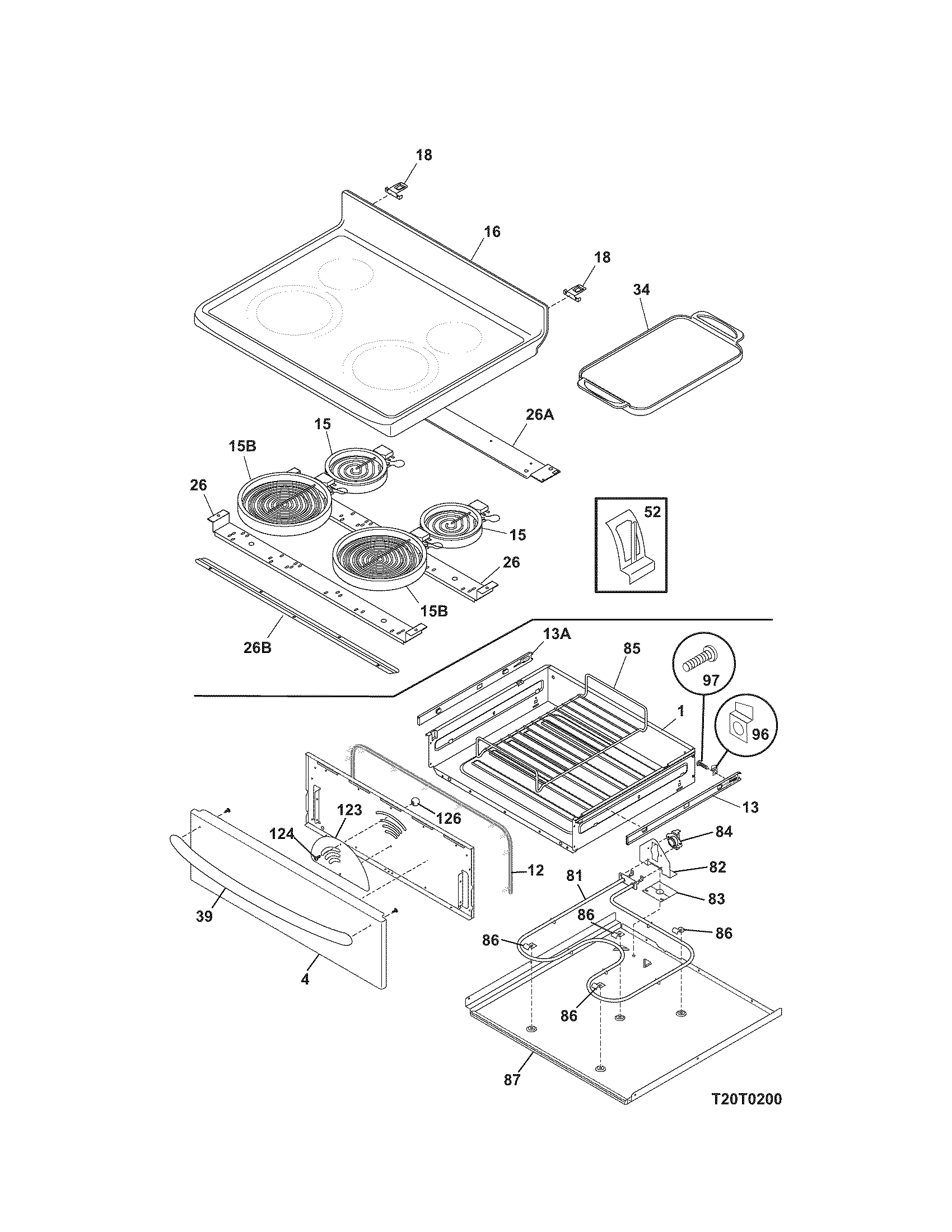 18
16
18
34
15
26A
15B
26
15
52
26
15B
26B
13A
85
97
1
96
13
123
126
124
84
82
12
81
83
39
86
86
86
4
86
87
T20T0200