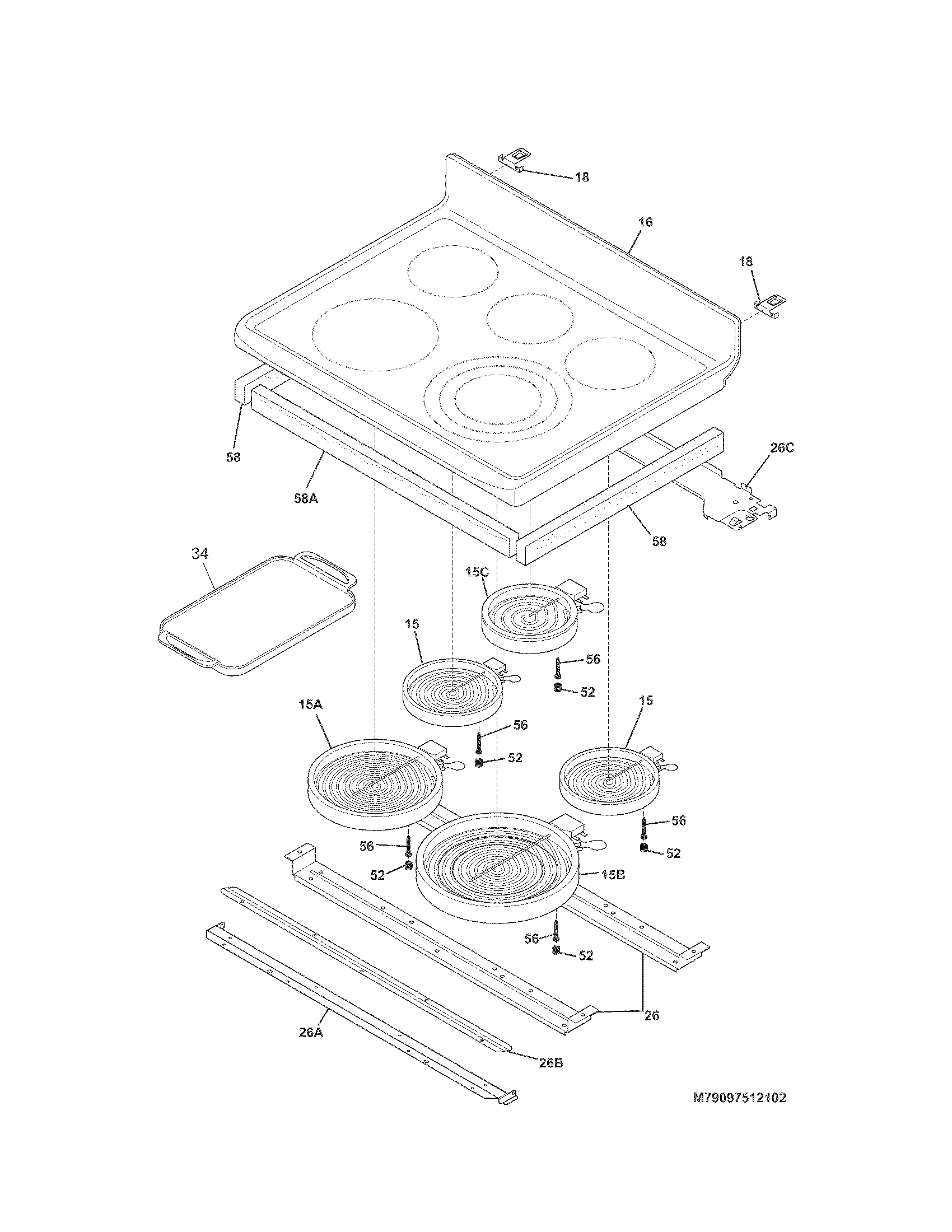 18
16
18
58
58A
26C
58
34
15C
15
56
52
15A
56
52
15
56
52
56
52
15B
56
52
26
26A
26B
M79097512102