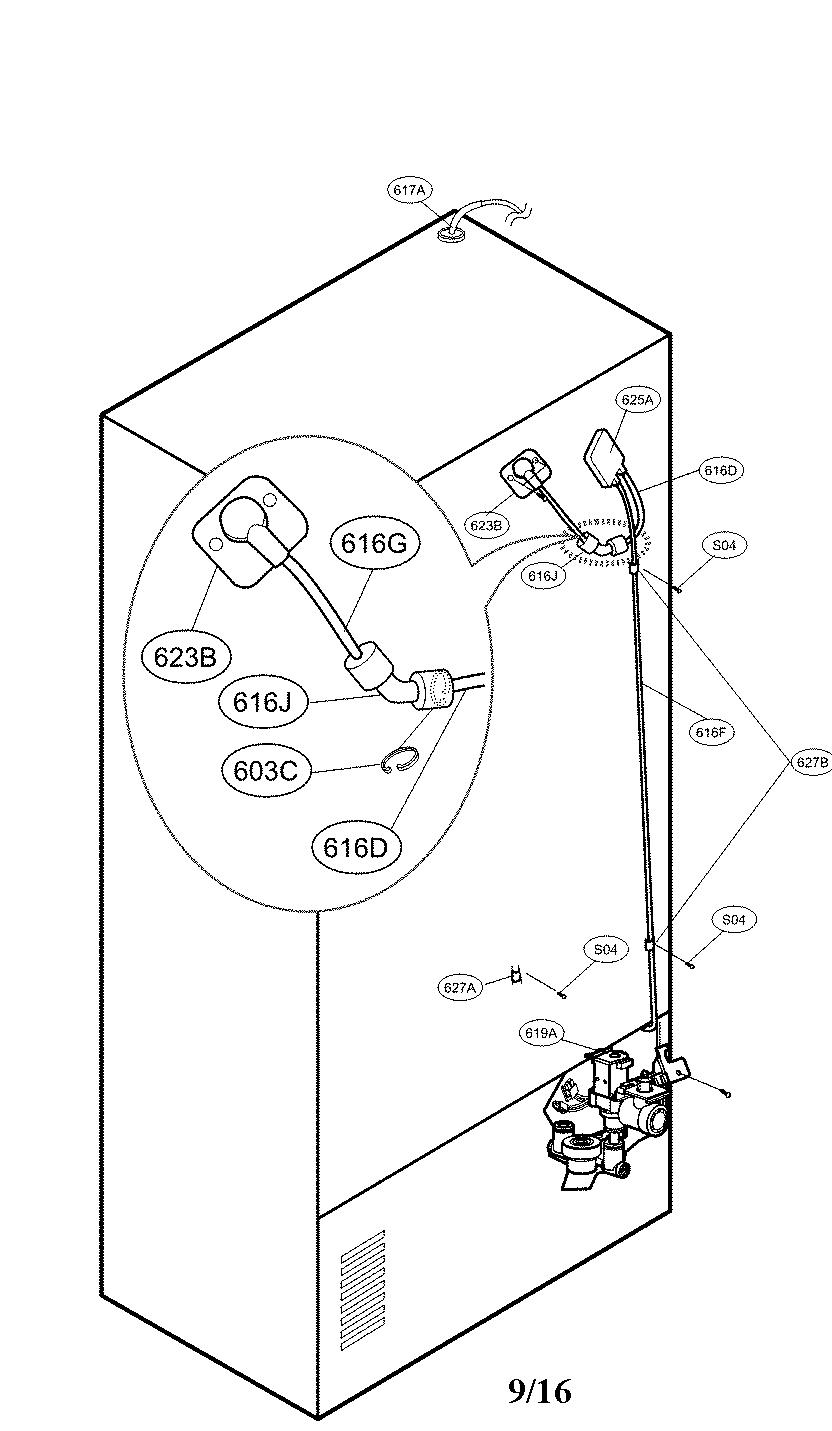 617A

625A

616D

623B

S04

616J

616G

623B

616J

603C

616D

616F

627B

S04

S04

627A

619A

9/16