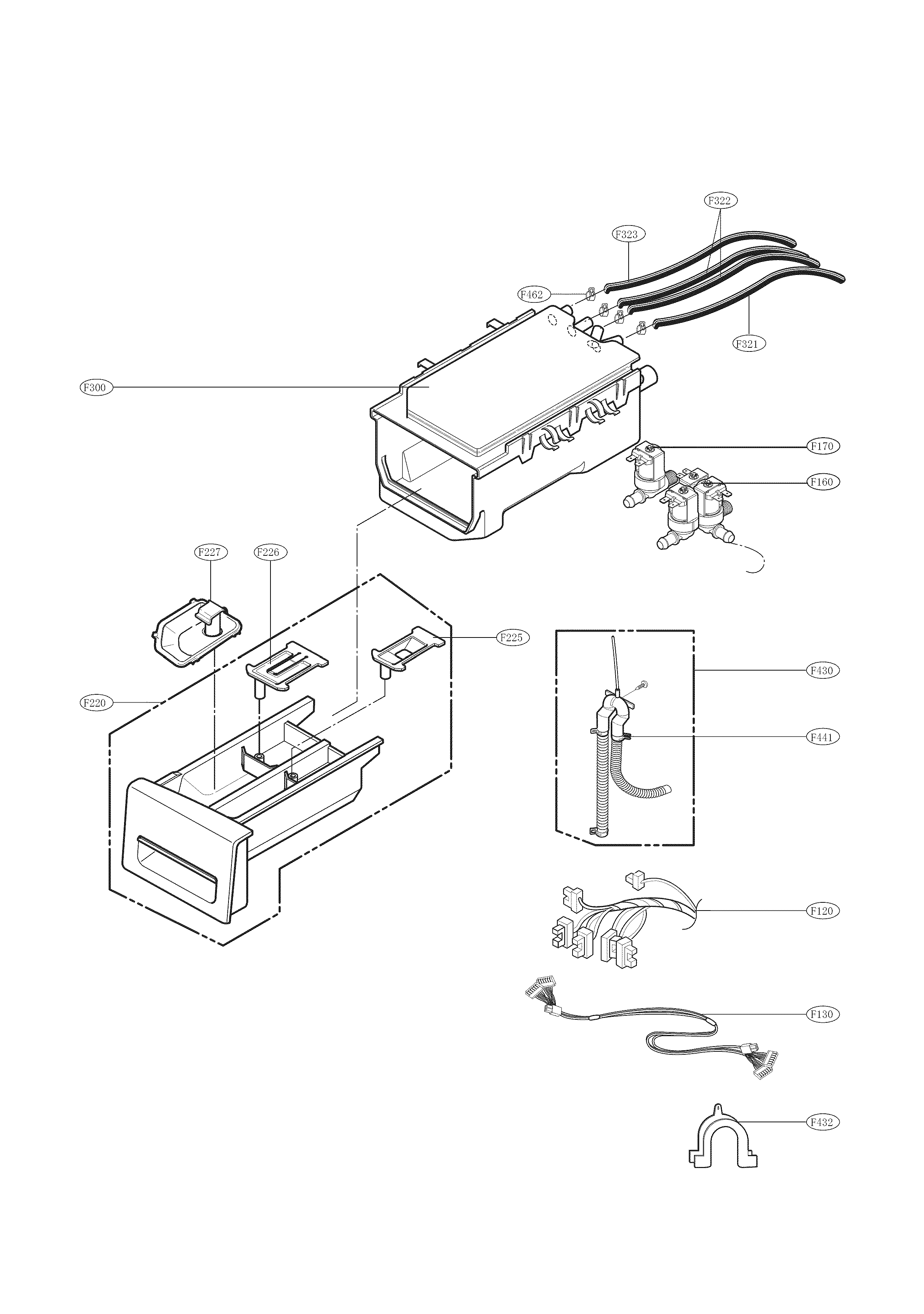 F322
F323
F462
F321
F300
F170
F160
F227
F226
F225
F430
F220
F441
F120
F130
F432