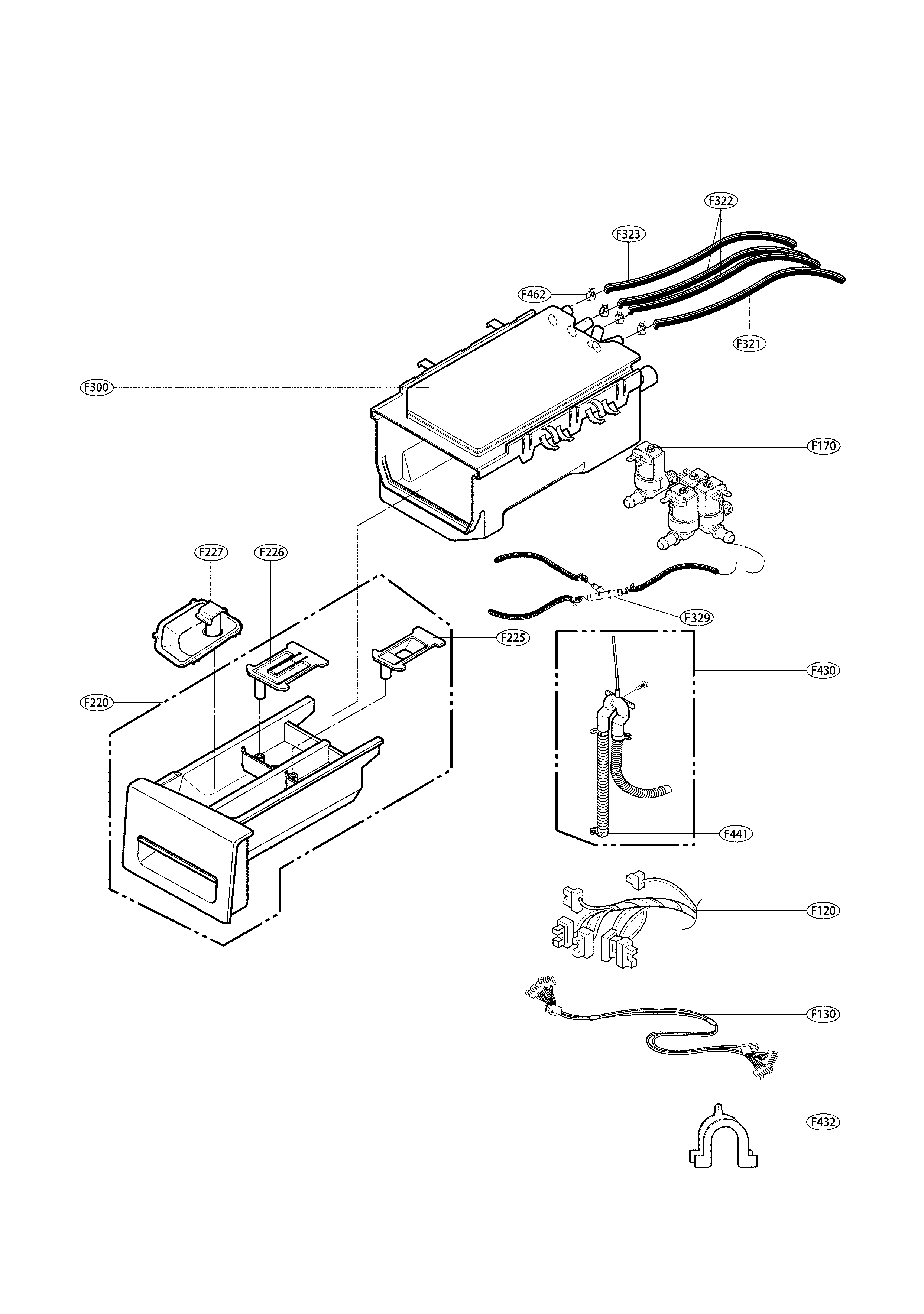 F322
F323
F462
F321
F300
F170
F227
F226
F329
F225
F430
F220
F441
F120
F130
F432