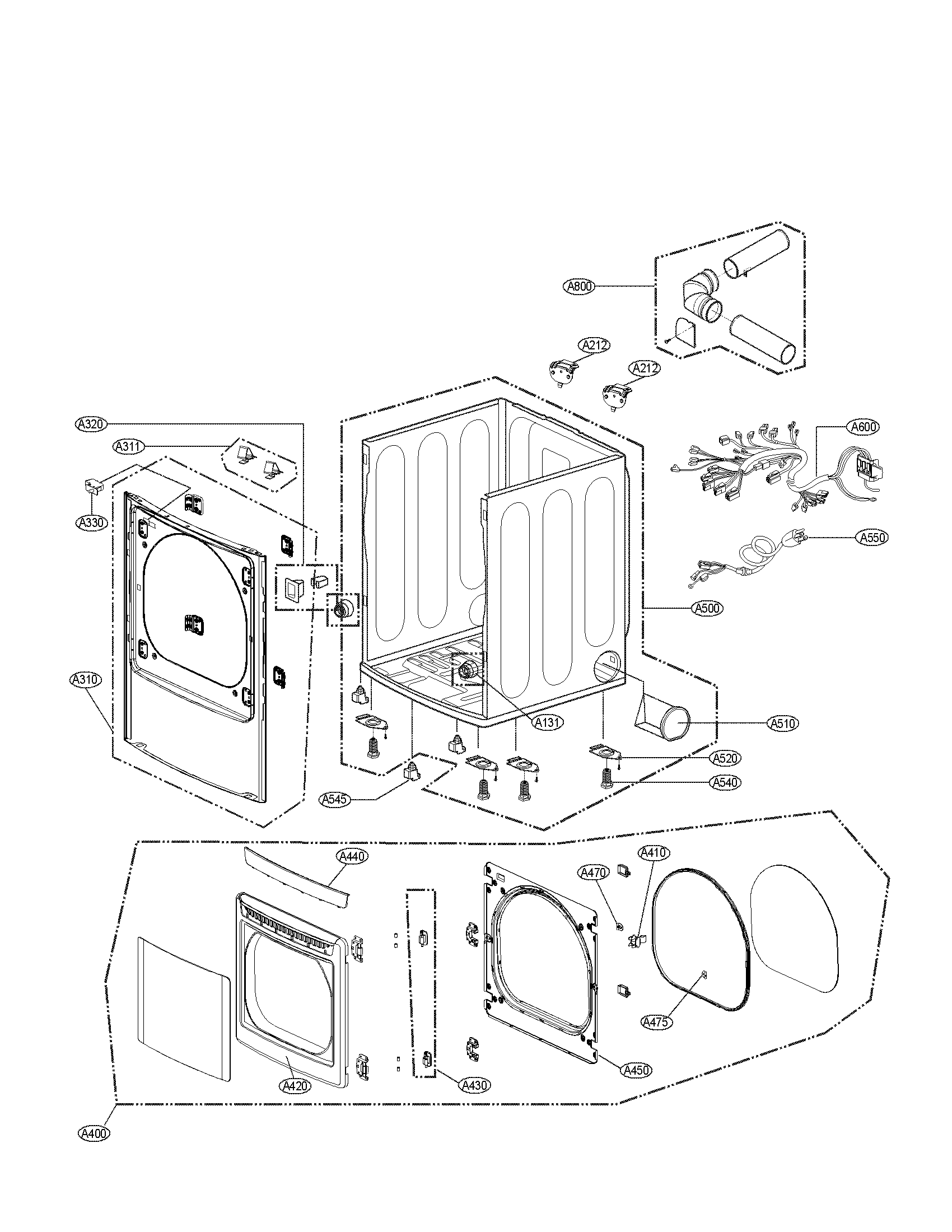 A800

A212

A212

A320

A311

A600

A330

A550

A500

A310

A131

A510

A520

A540

A545

A440

A410

A470

A475

A450

A420

A430

A400