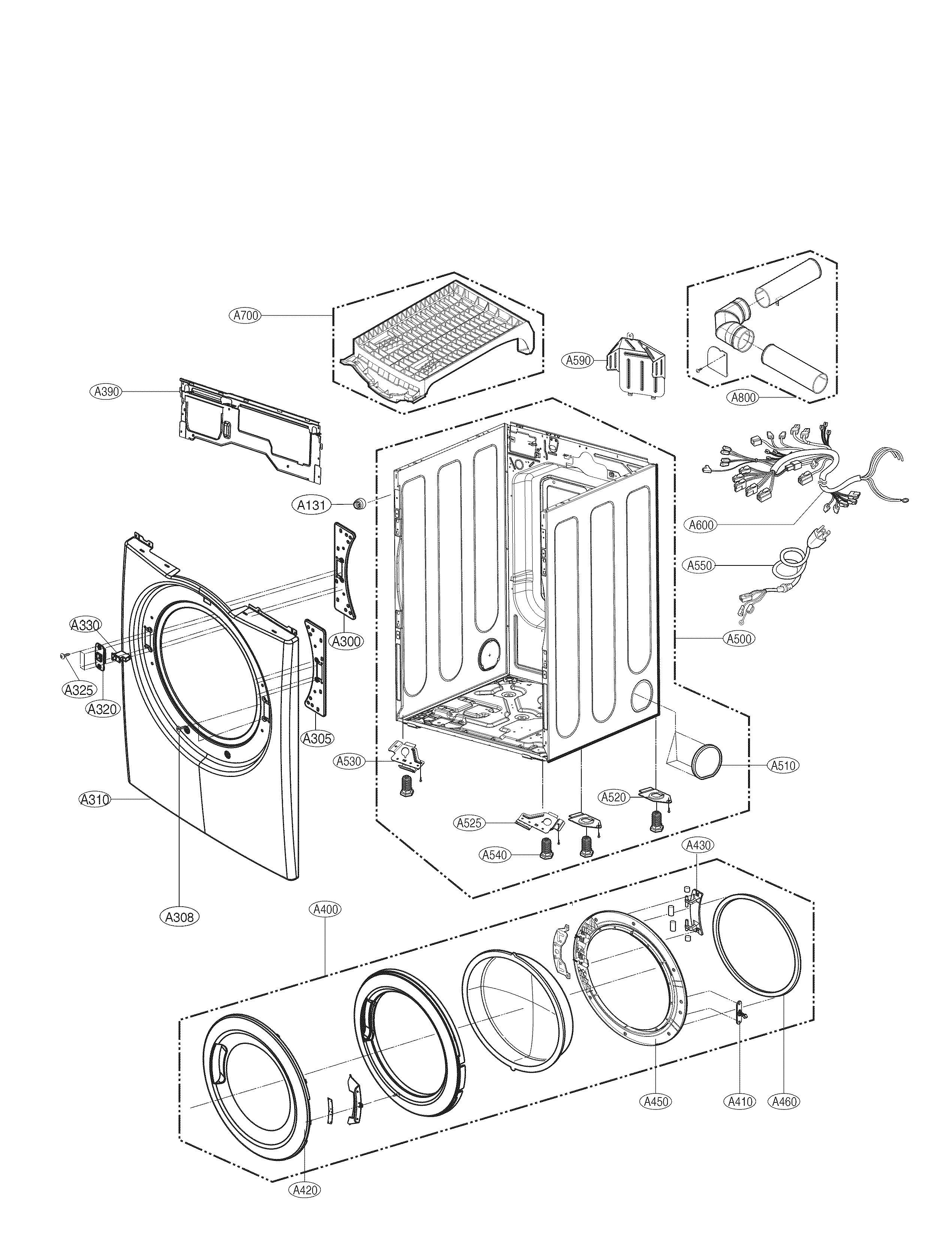 A700
A590
A800
A390
A131
A600
A550
A500
A330
A300
A325
A320
A305
A530
A510
A310
A520
A525
A540
A430
A308
A400
A450
A410
A460
A420