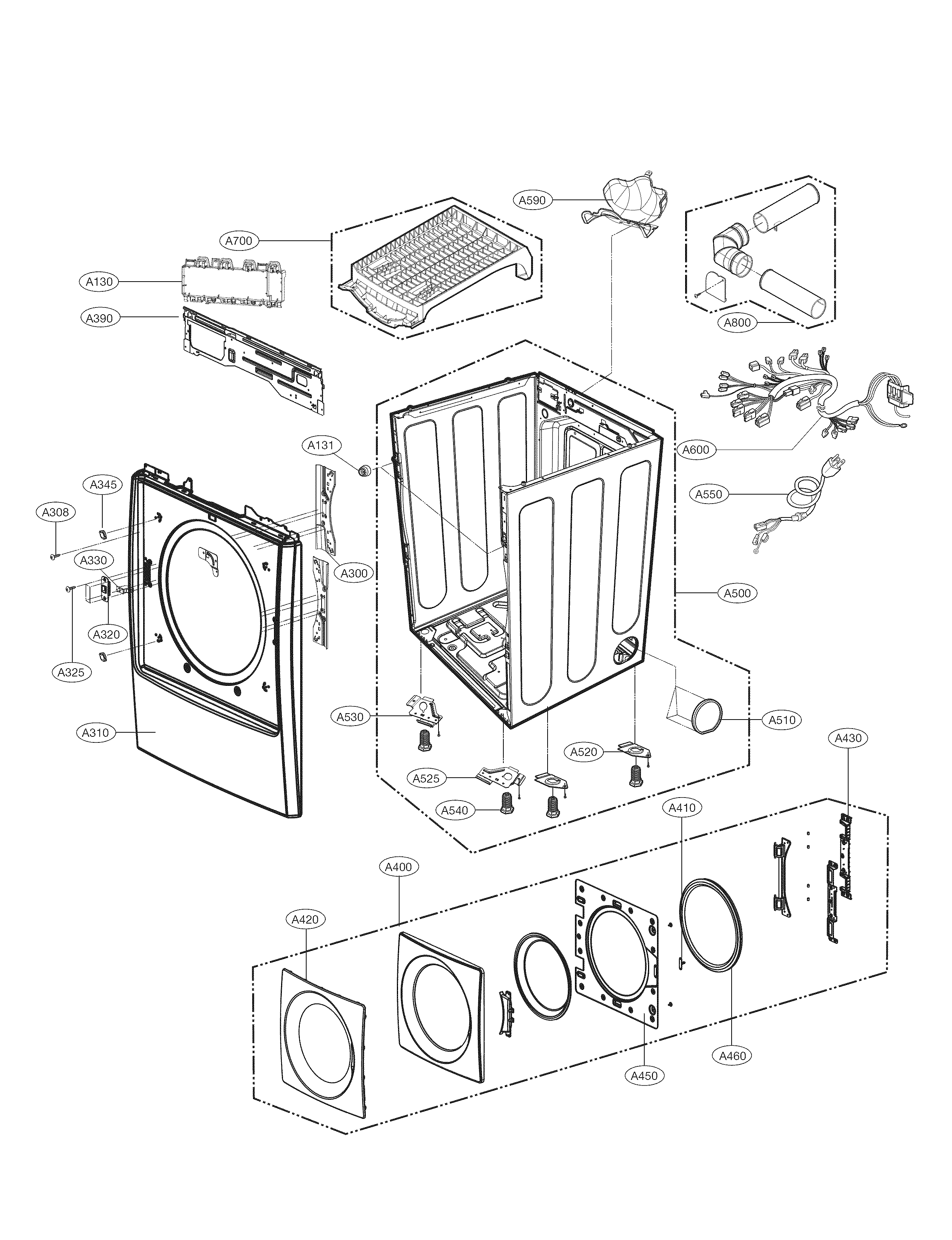 A590

A700

A130

A390

A800

A600

A131

A550

A345

A308

A330

A300

A500

A320

A325

A530

A510

A310

A520

A430

A525

A540

A410

A400

A420

A460

A450