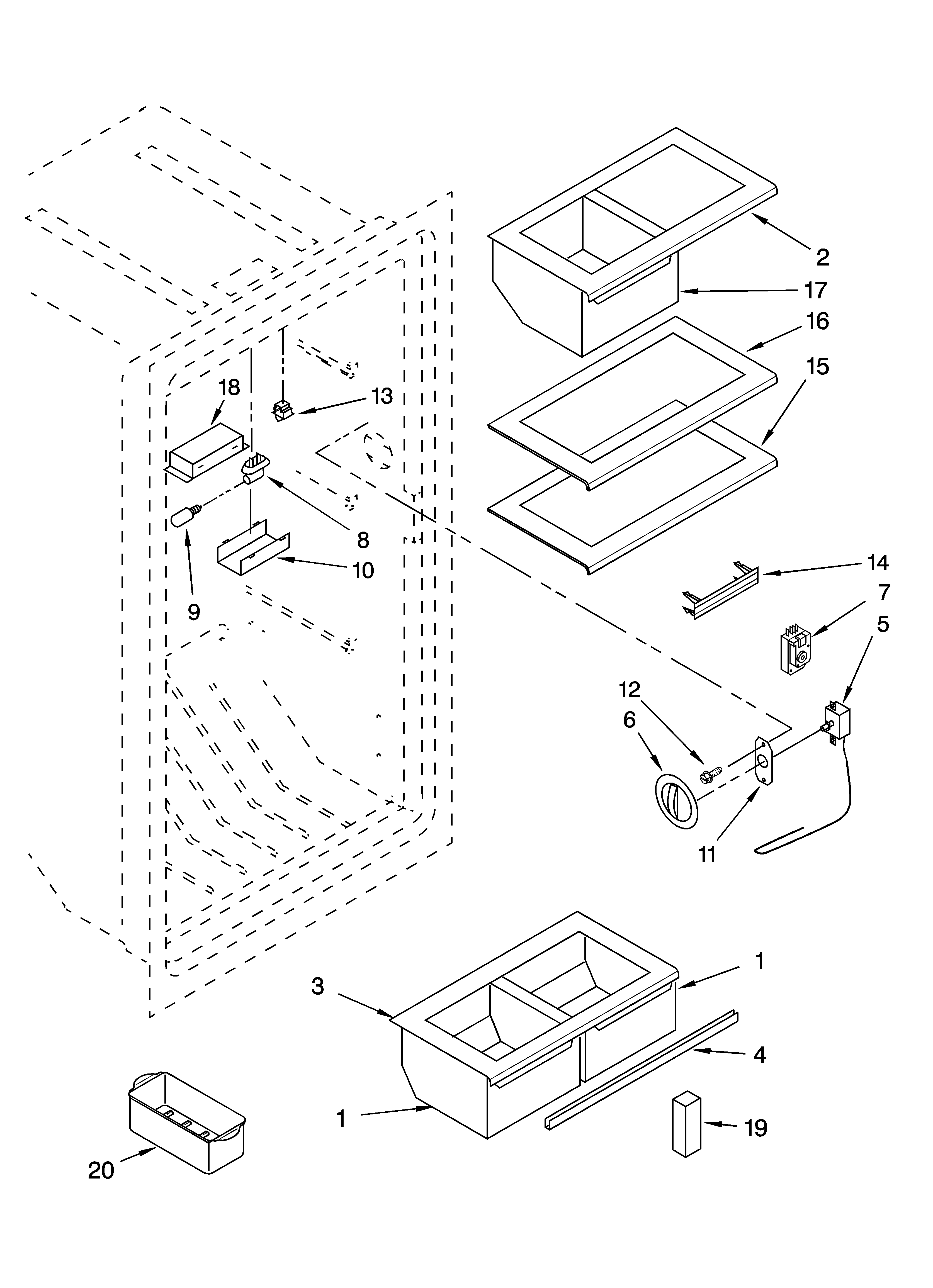 2
17
16
15
18
13
8
10
9
14
7
5
12
6
11
1
3
4
1
19
20