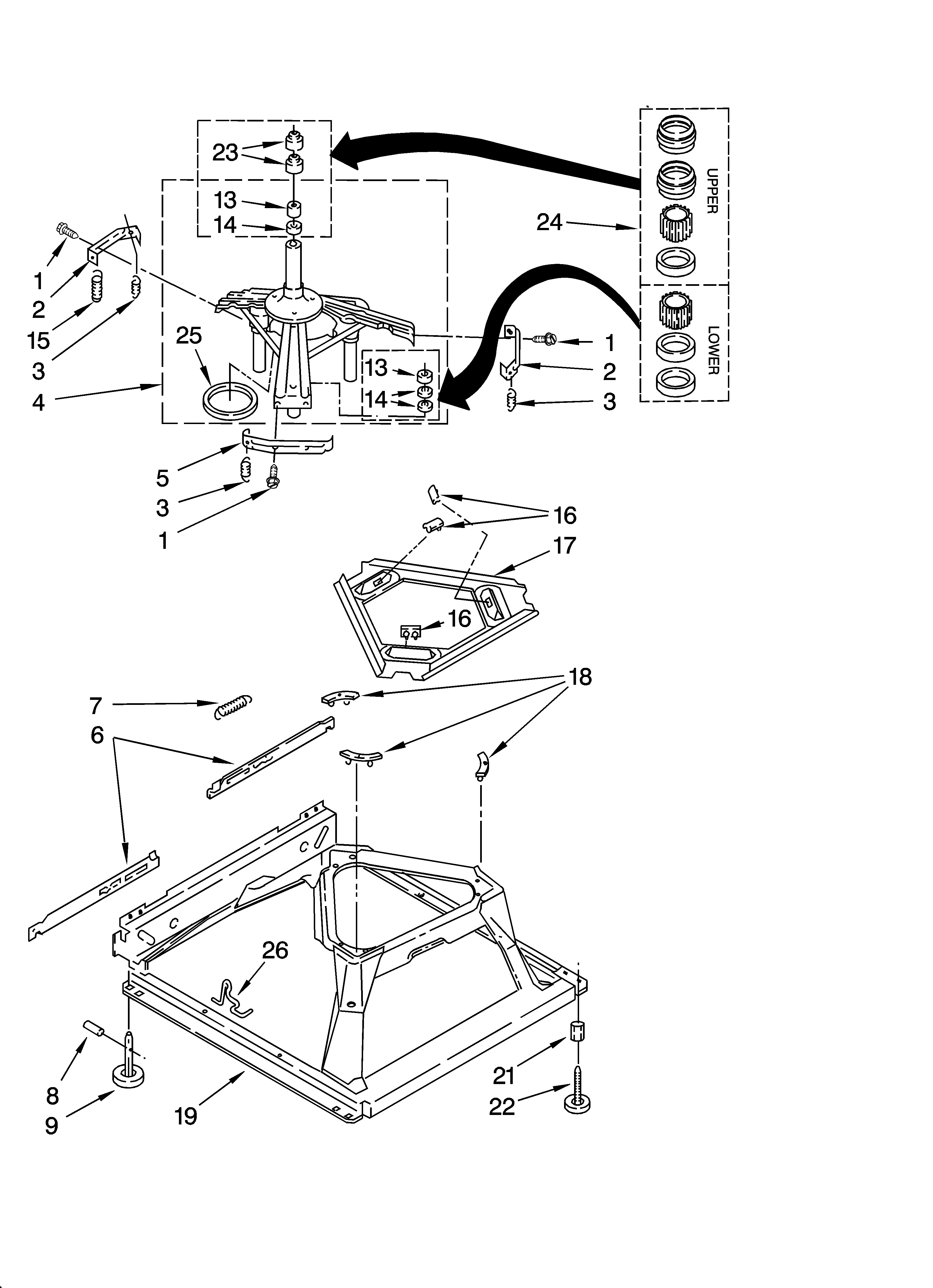 23
13
14
UPPER
24
LOWER
1
2
15
3
4
25
13
14
1
2
3
5
3
1
16
17
16
18
7
6
26
8
9
19
21
22