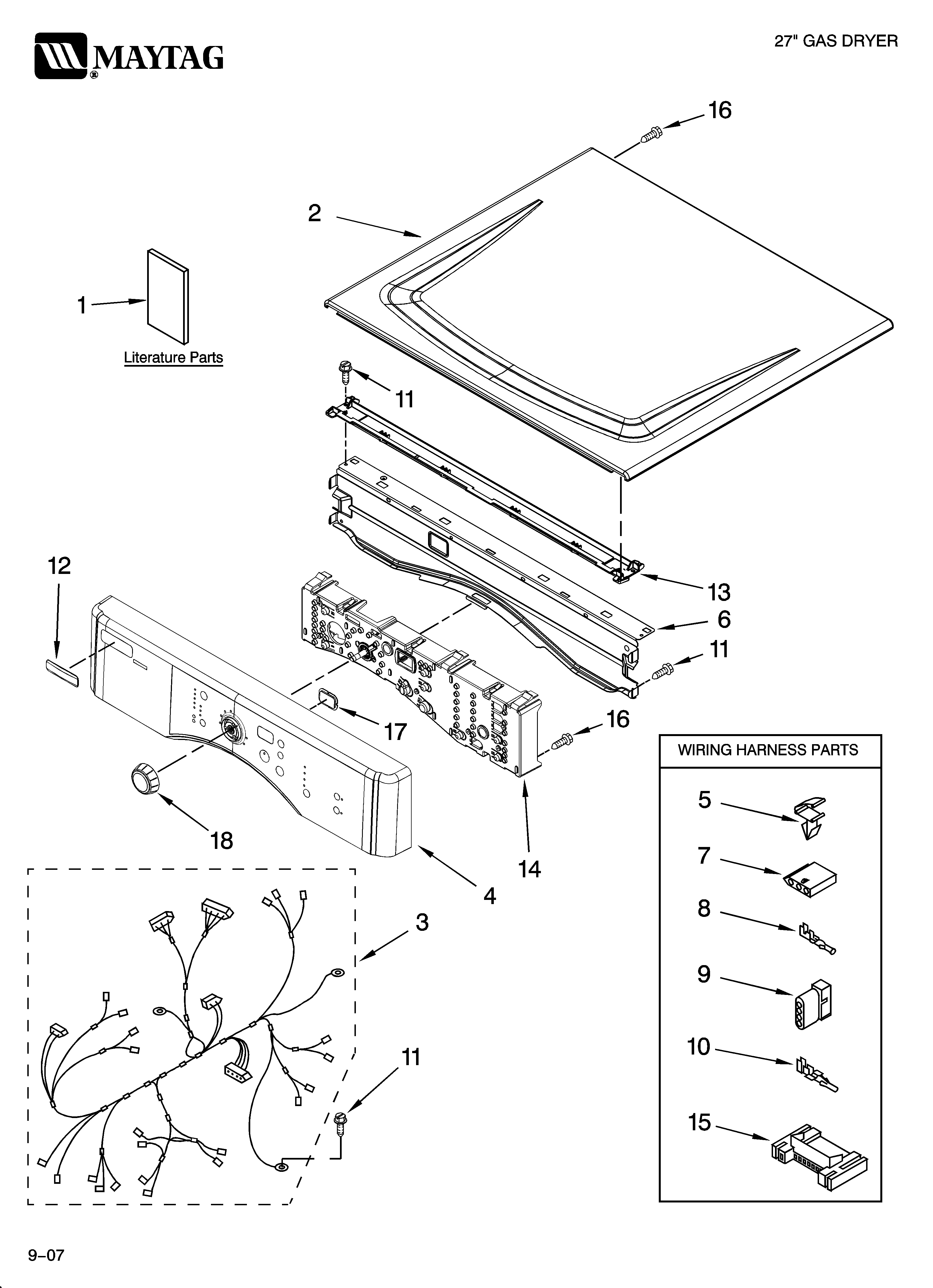 MAYTAG®

27" GAS DRYER

16

2

1

Literature Parts

11

12

13

6

11

17

16

18

14

4

3

11

WIRING HARNESS PARTS

5

7

8

9

10

15

9–07