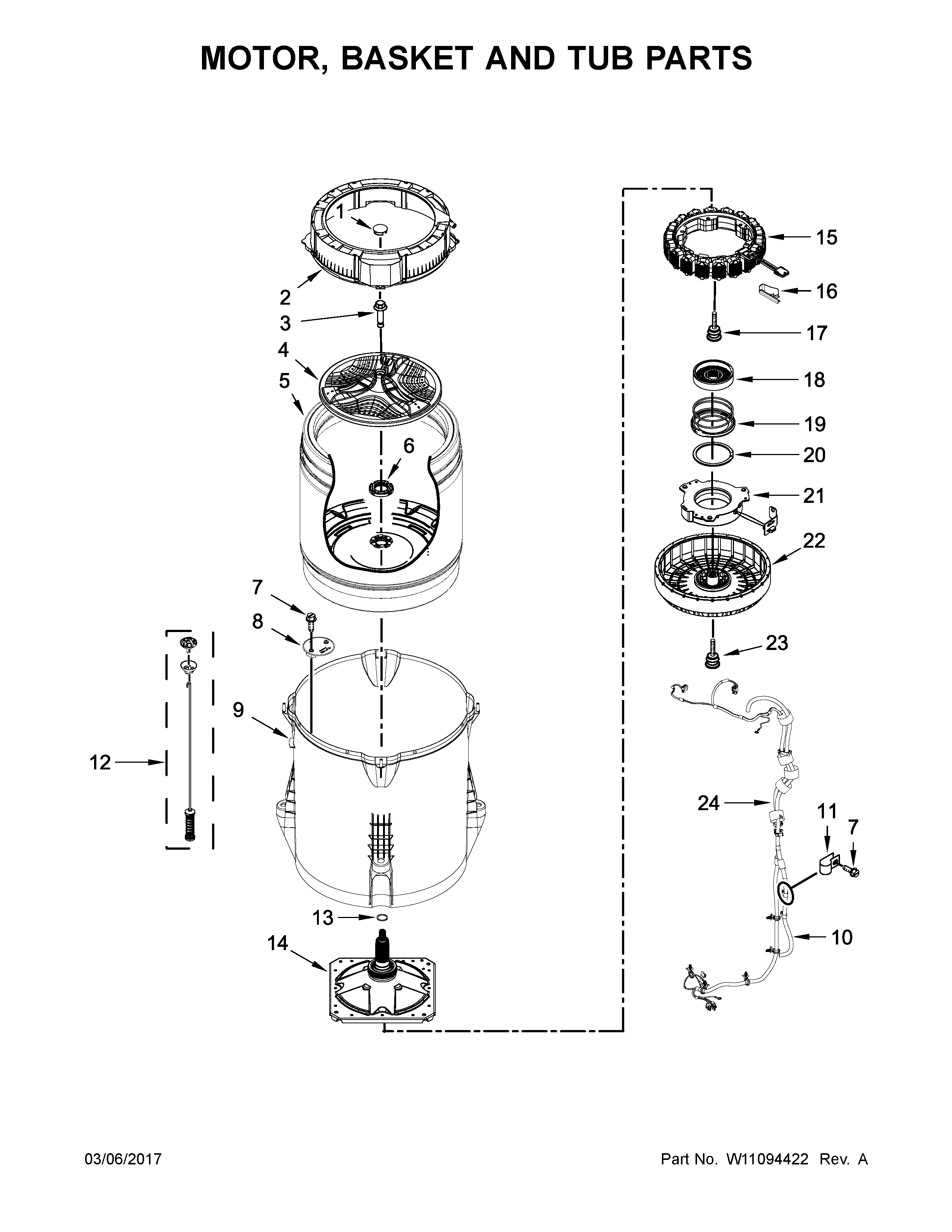 MOTOR, BASKET AND TUB PARTS

1
2
3
4
5
6
7
8
9
12
13
14
15
16
17
18
19
20
21
22
23
24
11
7
10

03/06/2017

Part No. W11094422 Rev. A