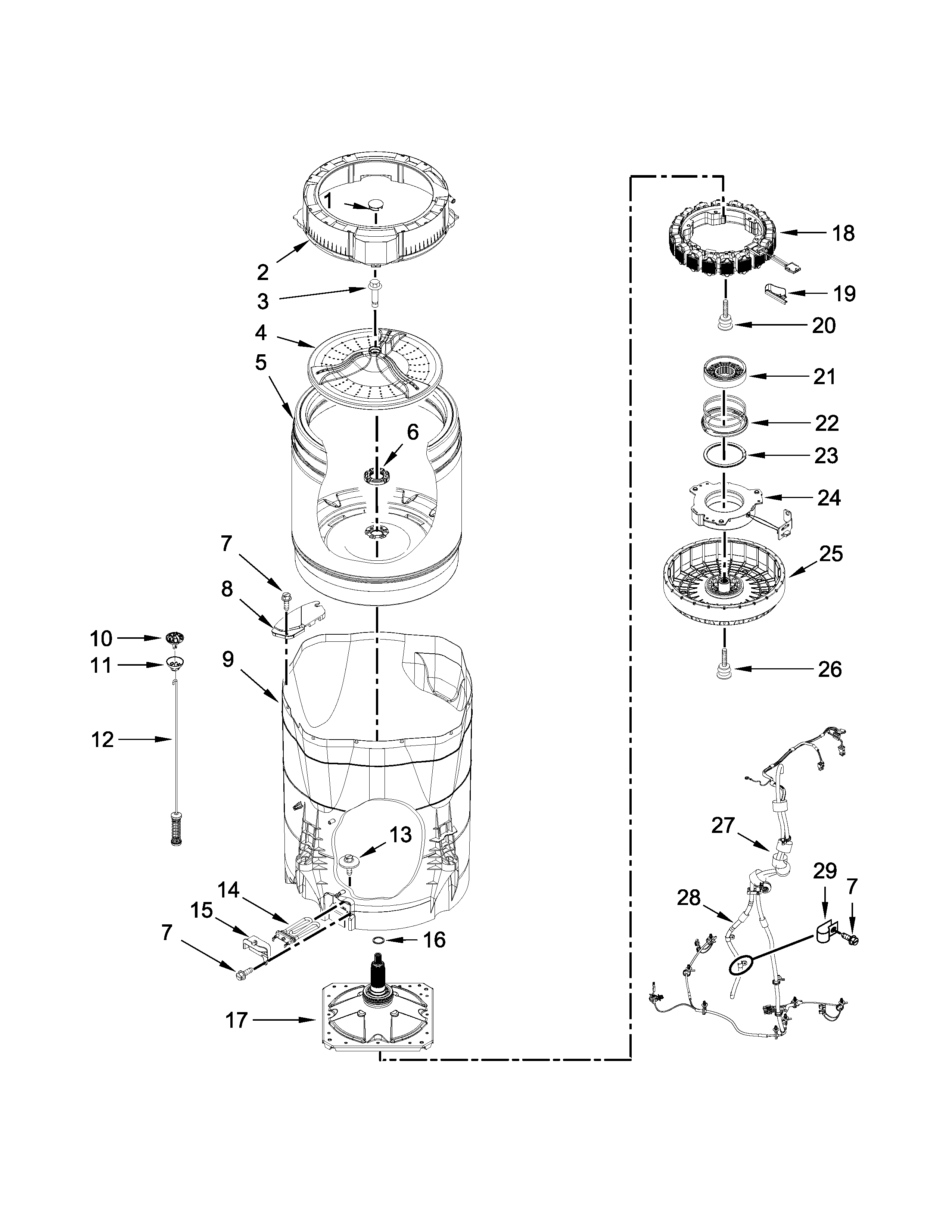 1
2
3
4
5
6
7
8
9
10
11
12
13
14
15
7
16
17
18
19
20
21
22
23
24
25
26
27
28
29
7