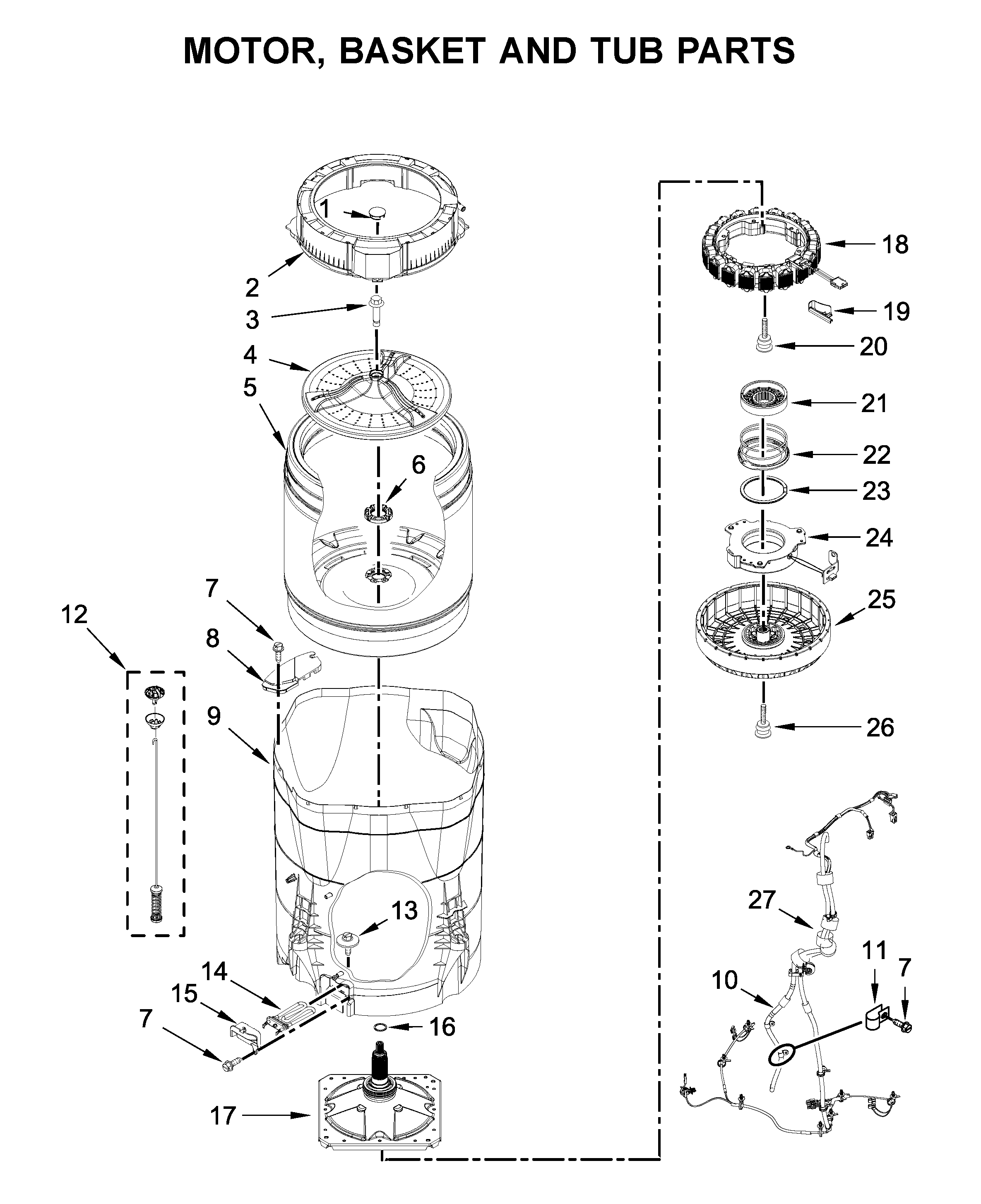 MOTOR, BASKET AND TUB PARTS

1
2
3
4
5
6
7
8
9
12
13
14
15
7
16
17
18
19
20
21
22
23
24
25
26
27
10
11
7