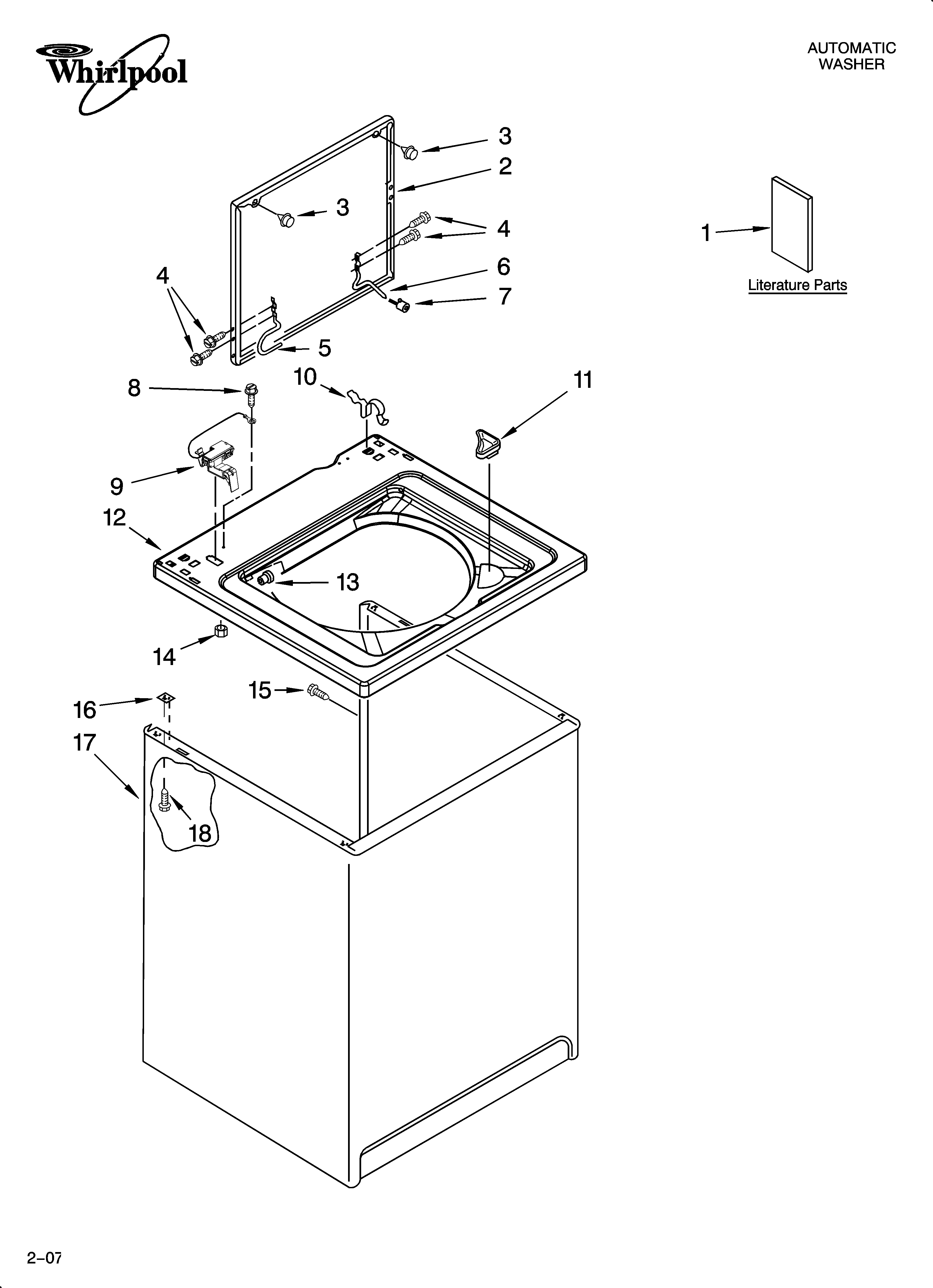 Whirlpool

AUTOMATIC
WASHER

3
2
3
4
1
Literature Parts
4
6
7
5
8
10
11
9
12
13
14
15
16
17
18

2–07