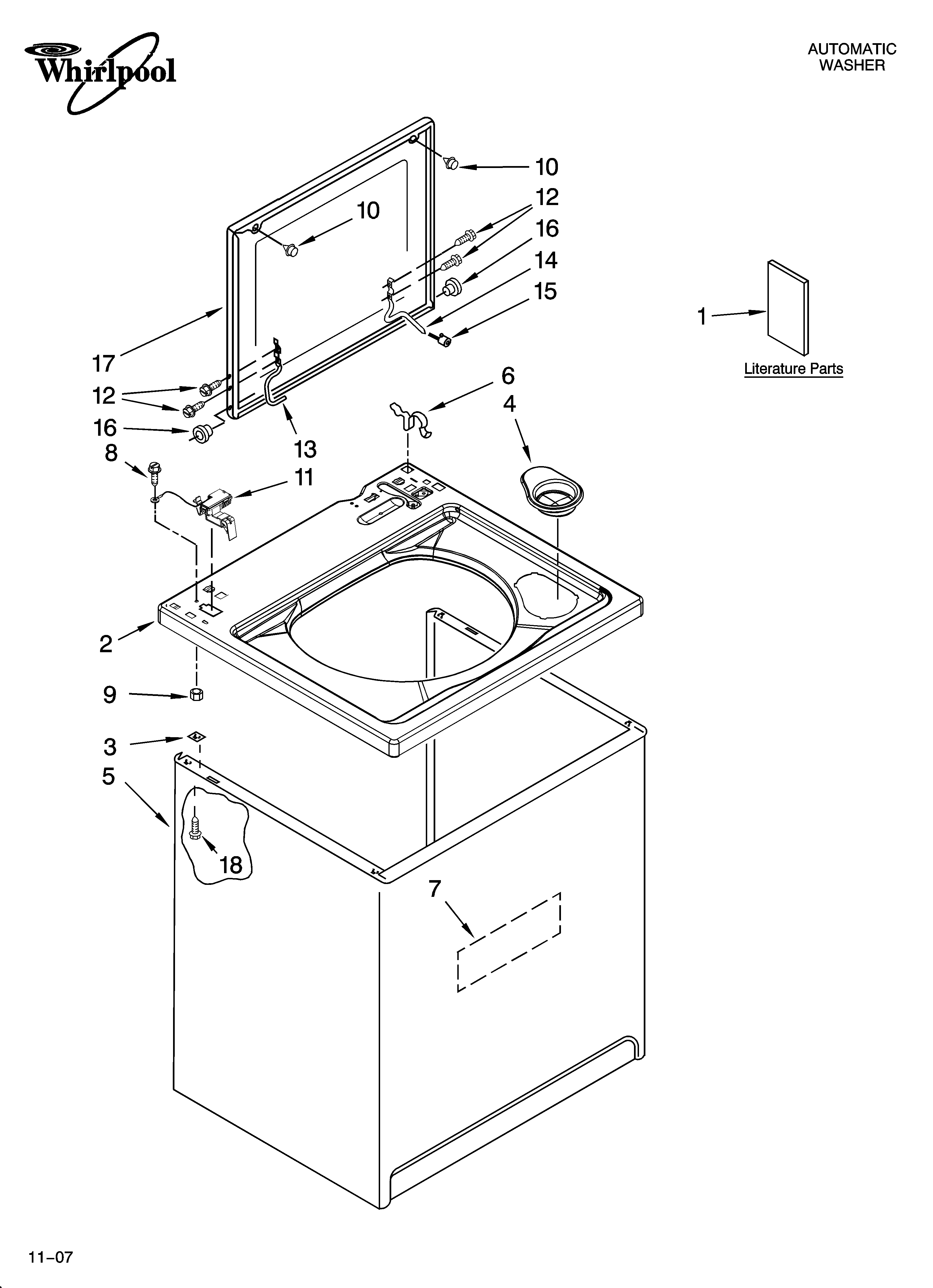 Whirlpool

AUTOMATIC
WASHER

10
10
12
16
14
15
1
Literature Parts
17
12
16
13
6
4
8
11
2
9
3
5
18
7

11–07