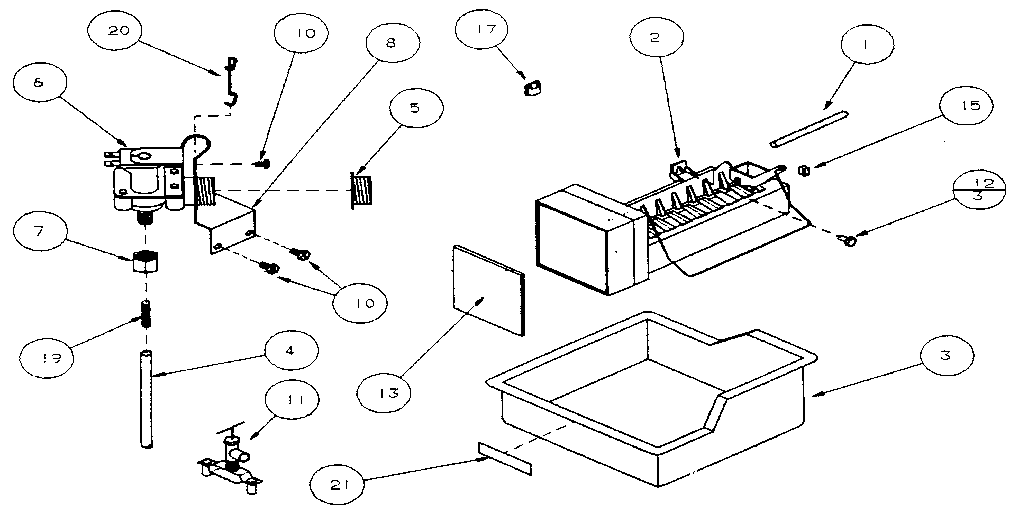 20
10
8
17
2
1
6
5
15
12
3
7
10
19
4
13
3
11
21