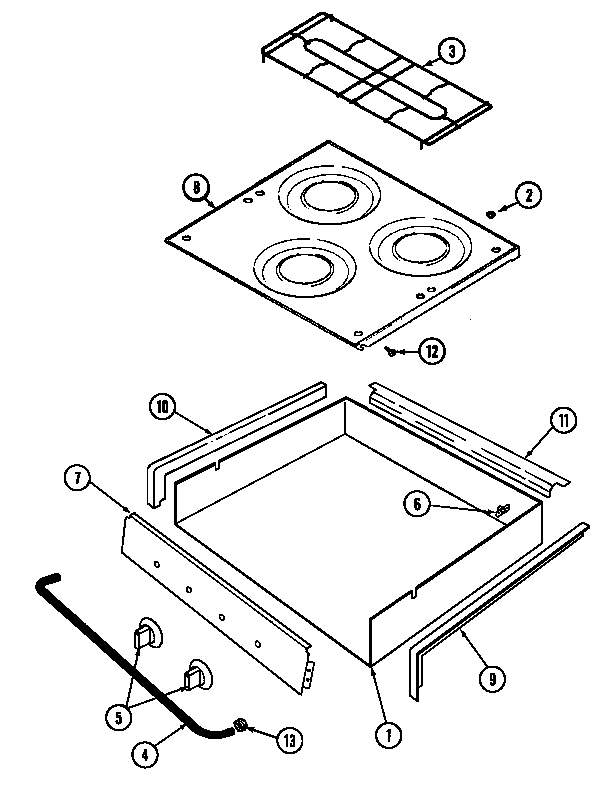 3
8
2
12
10
11
7
6
9
5
4
13
1