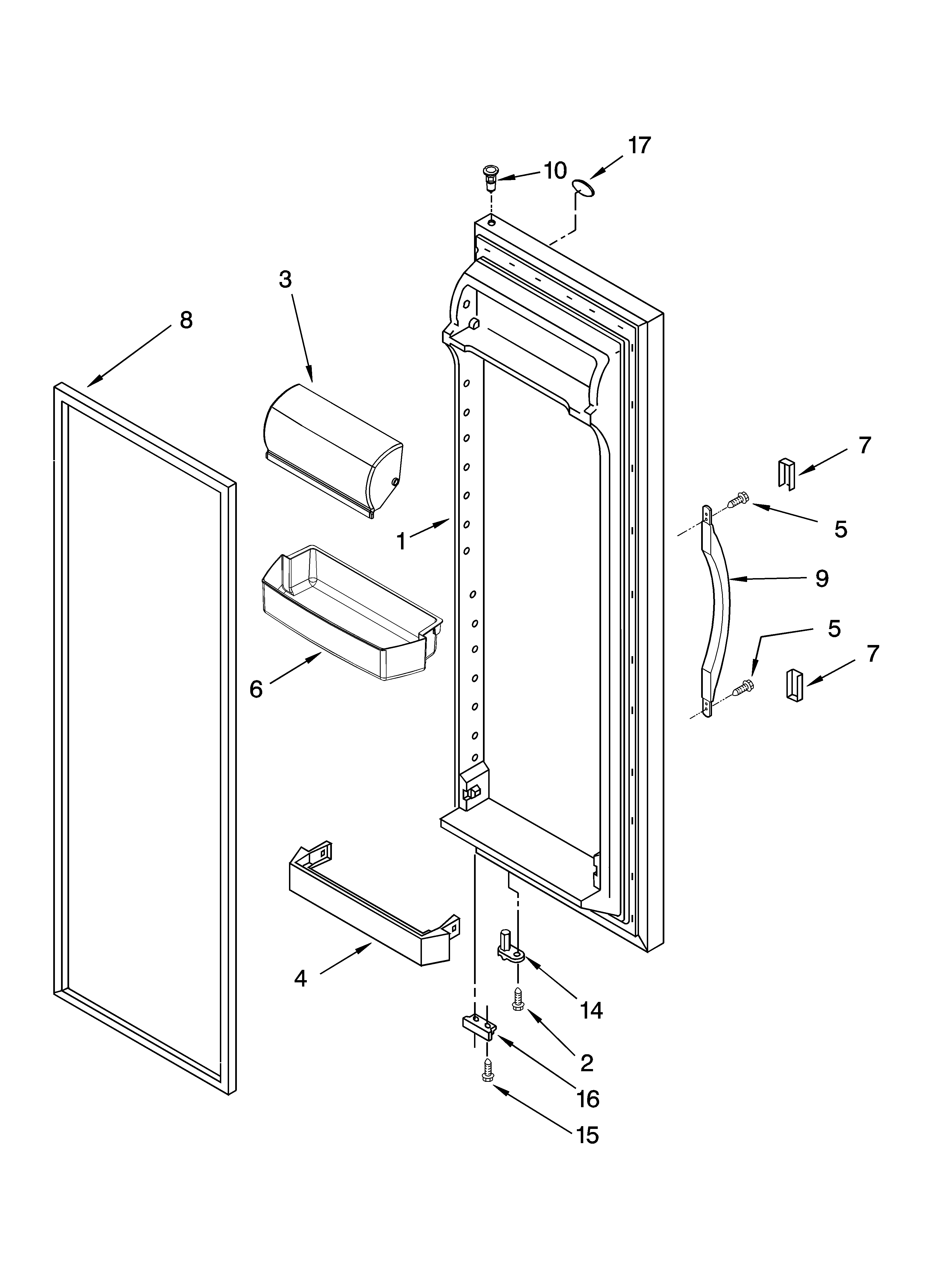 17
10
3
8
7
5
1
9
5
7
6
4
14
2
16
15