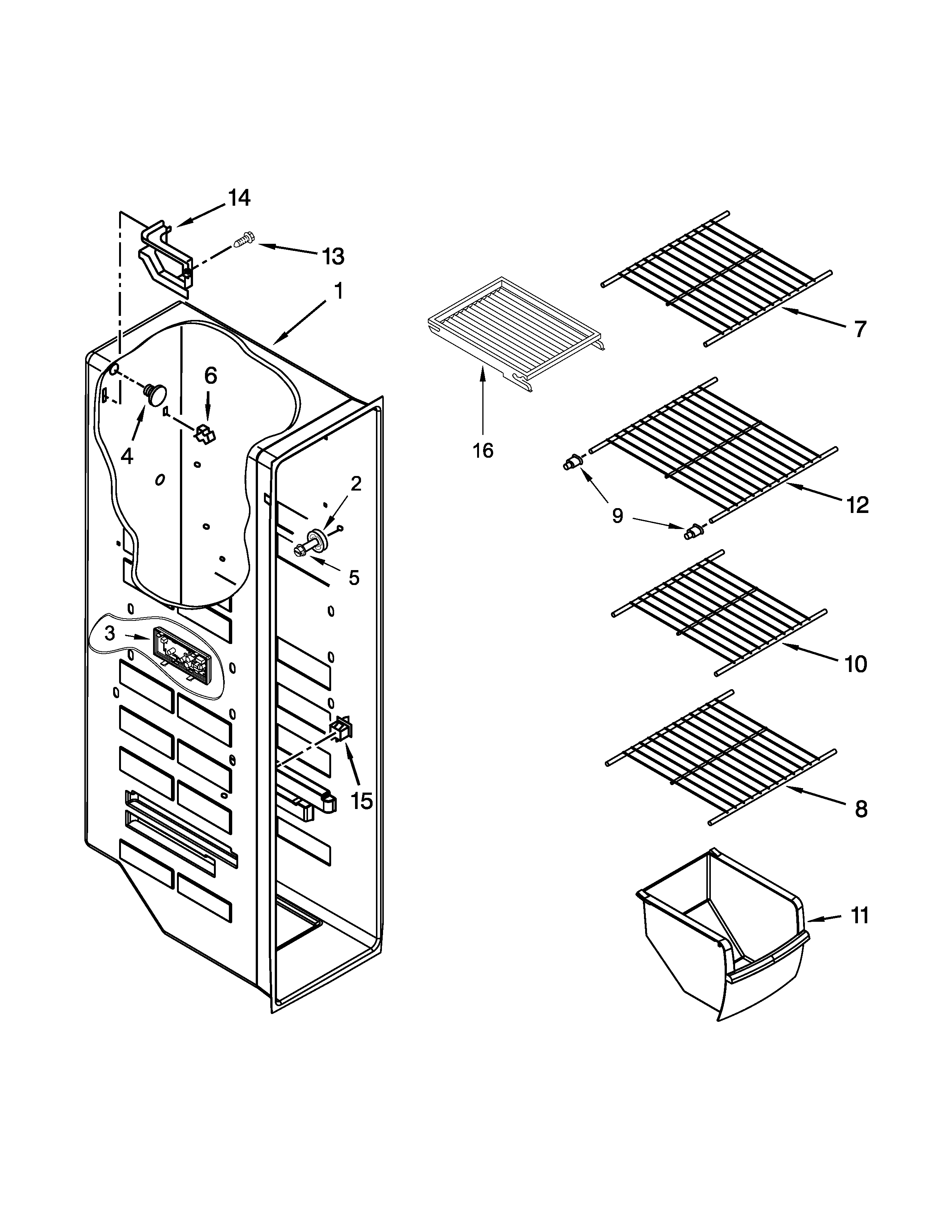 14
13
1
6
4
2
5
3
15
16
7
9
12
10
8
11