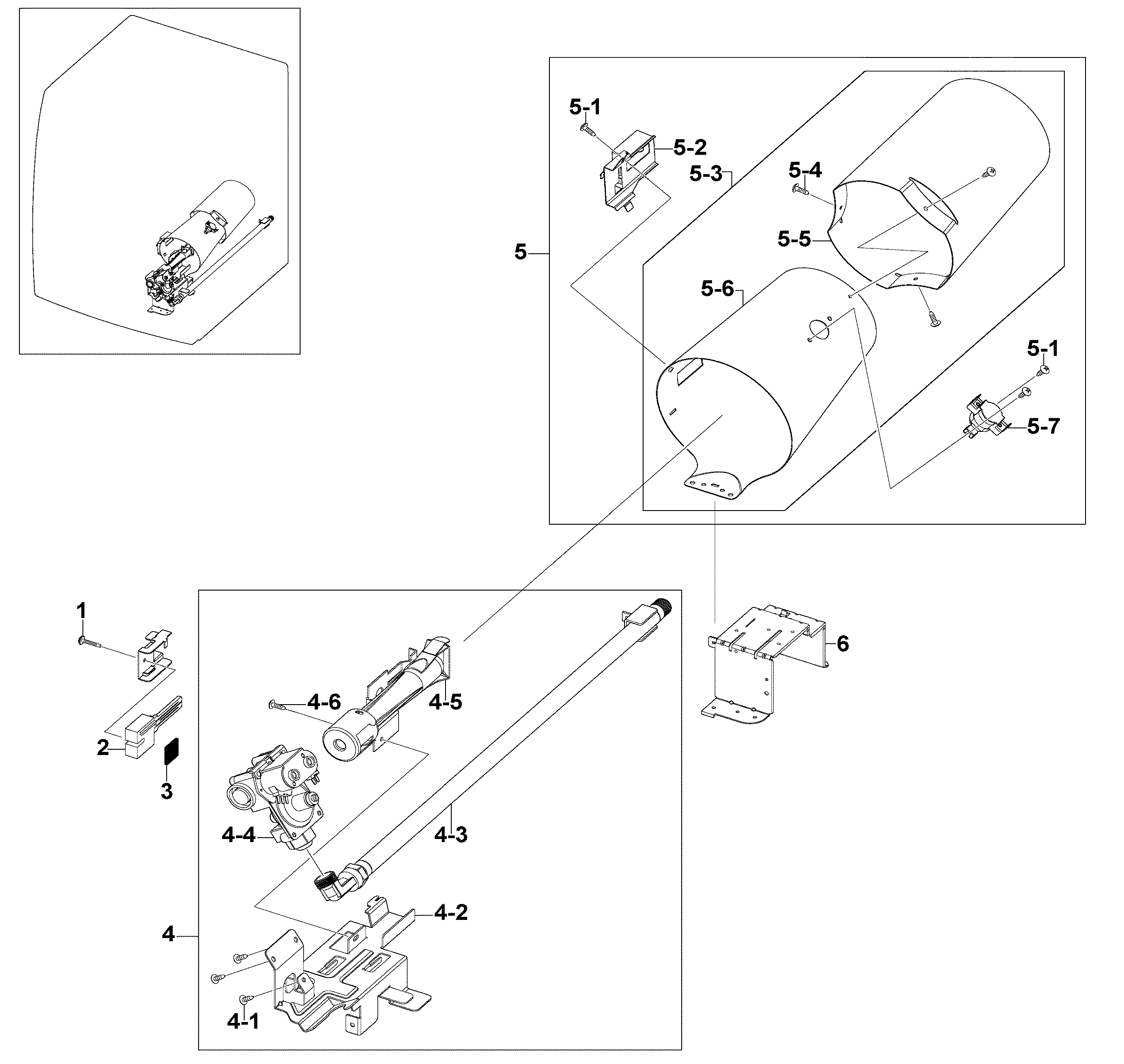 5-1
5-2
5-3
5-4
5-5
5
5-6
5-1
5-7
1
2
3
4-6
4-5
4-4
4-3
4-2
4
4-1
6