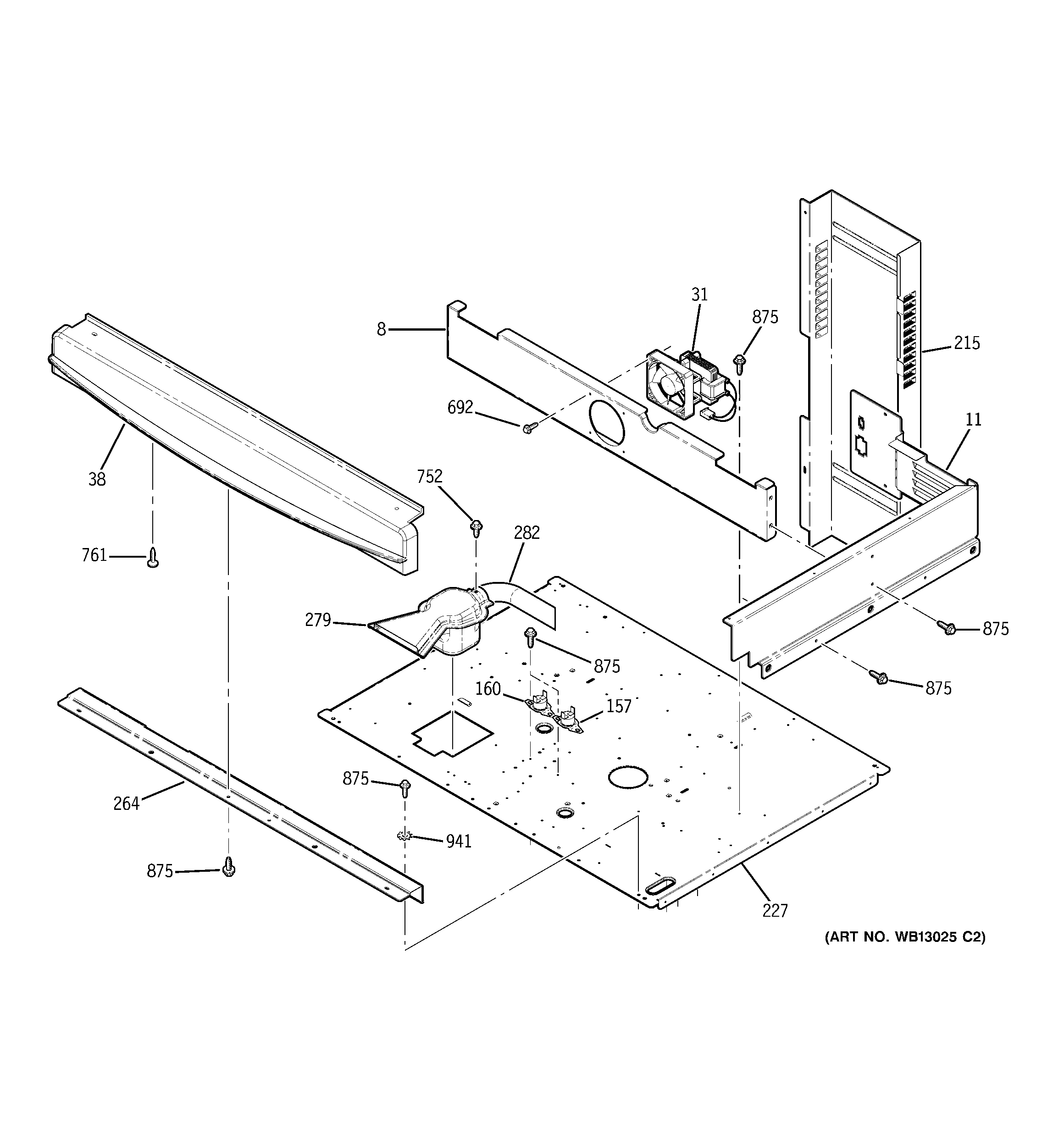 31
875
8
215
692
11
38
752
282
761
279
875
875
875
160
157
875
264
941
875
227
(ART NO. WB13025 C2)