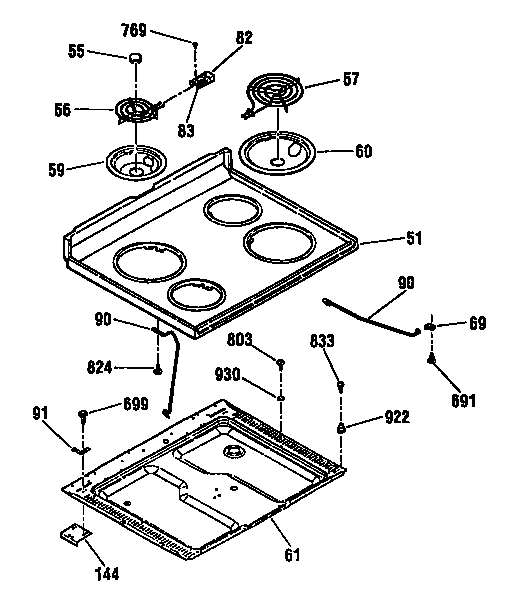 769
82
55
57
56
83
59
60
51
90
90
69
803
833
824
930
691
91
699
922
61
144