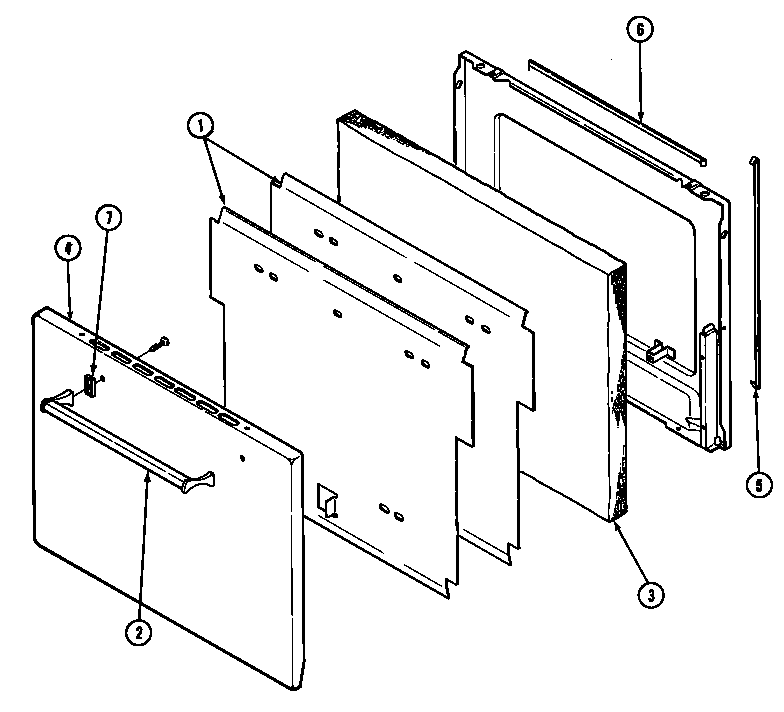 6
1
7
4
5
3
2