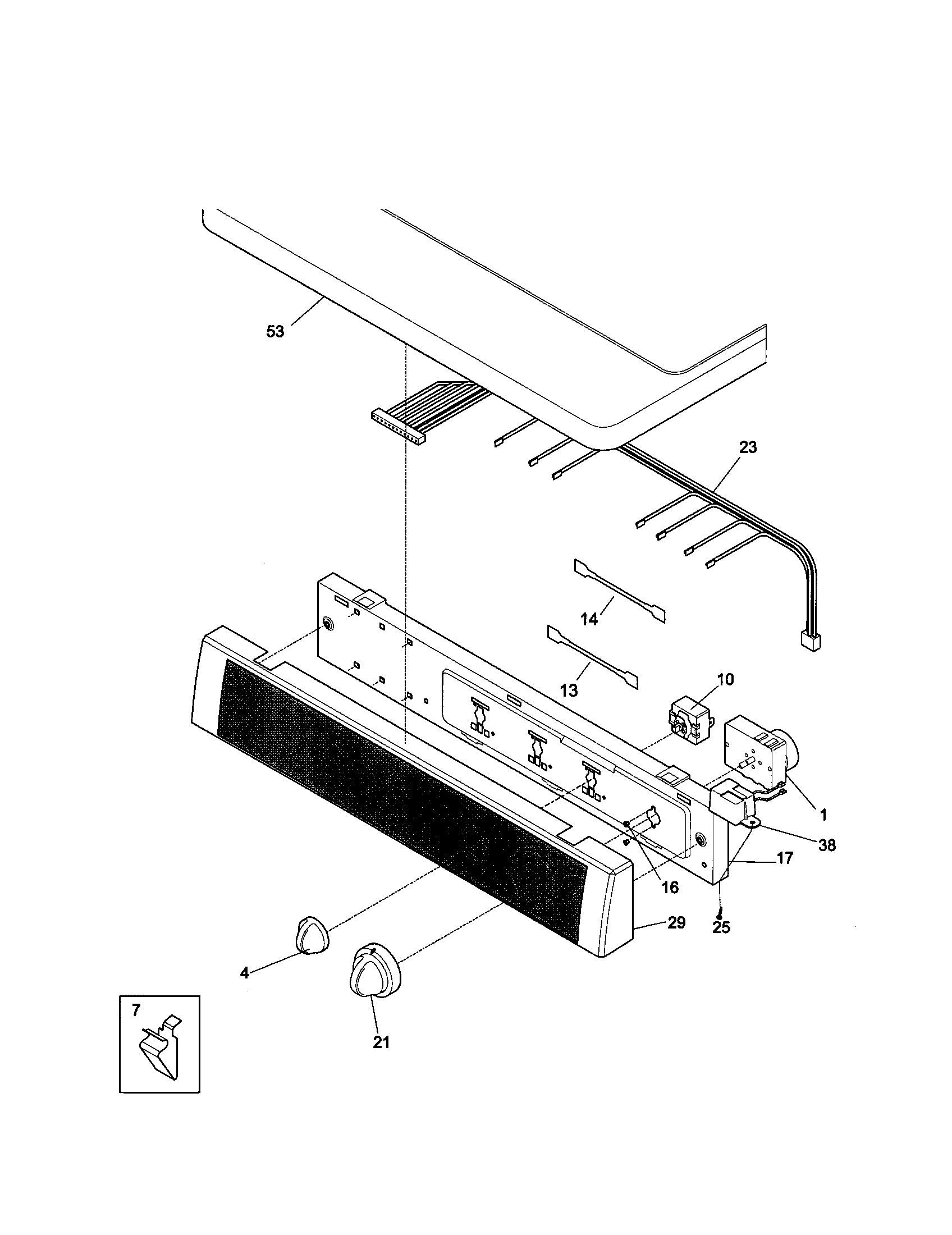 53
23
14
13
10
1
38
17
16
25
29
4
21
7