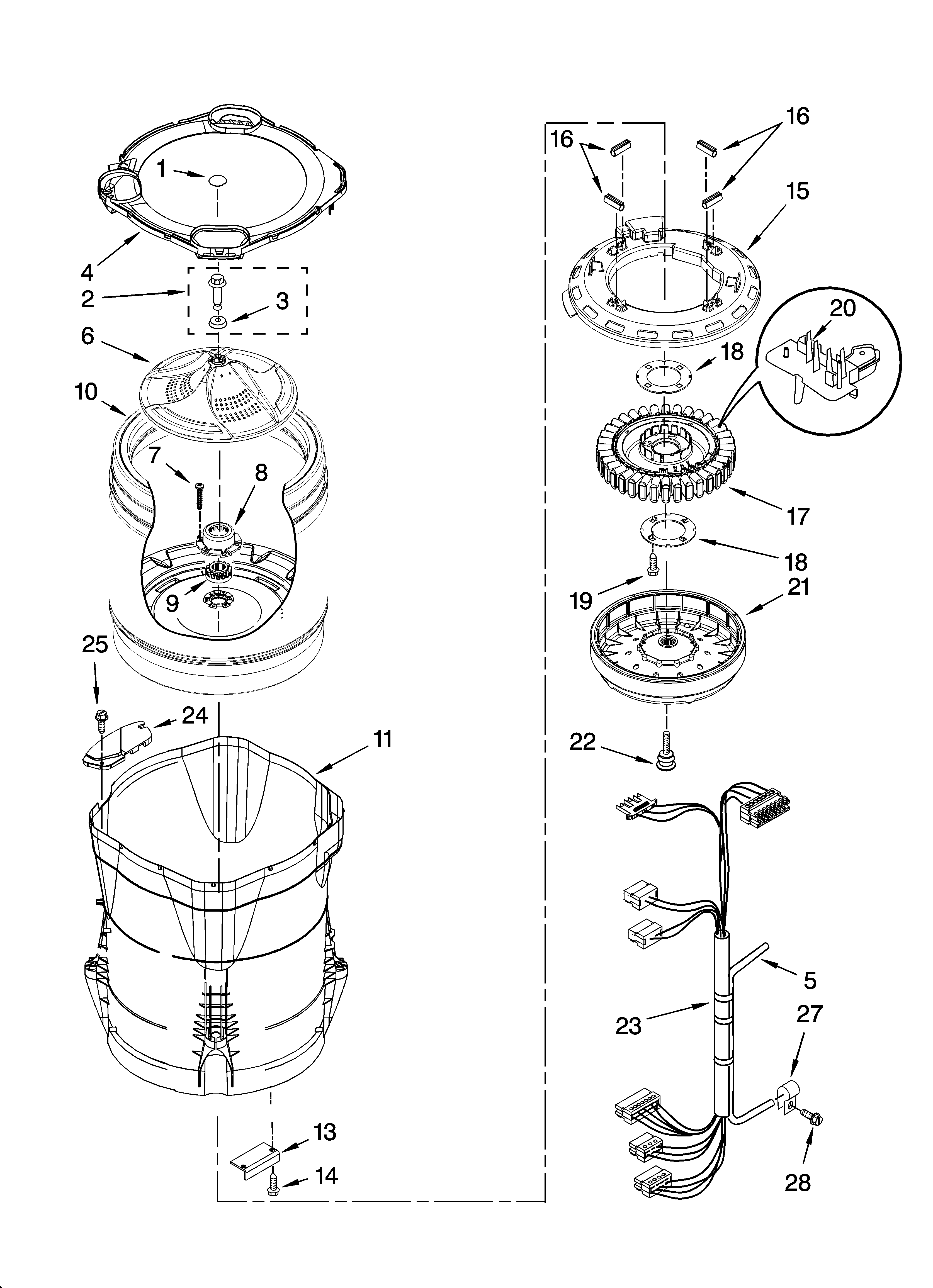 1
4
2
3
6
10
7
8
9
25
24
11
13
14
16
16
15
20
18
17
18
19
21
22
5
23
27
28