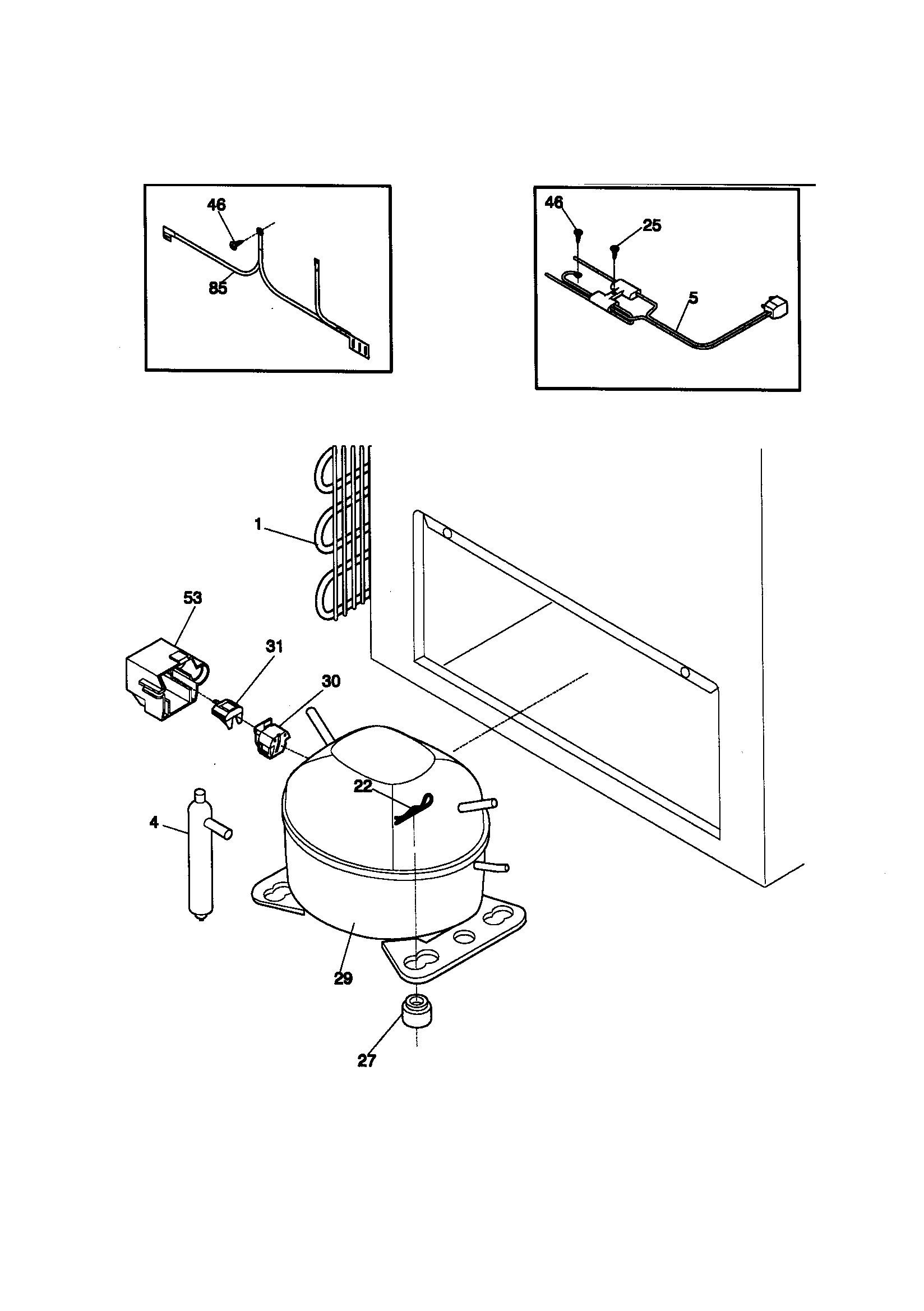 46
85

46
25
5

1
53
31
30
22
4
29
27