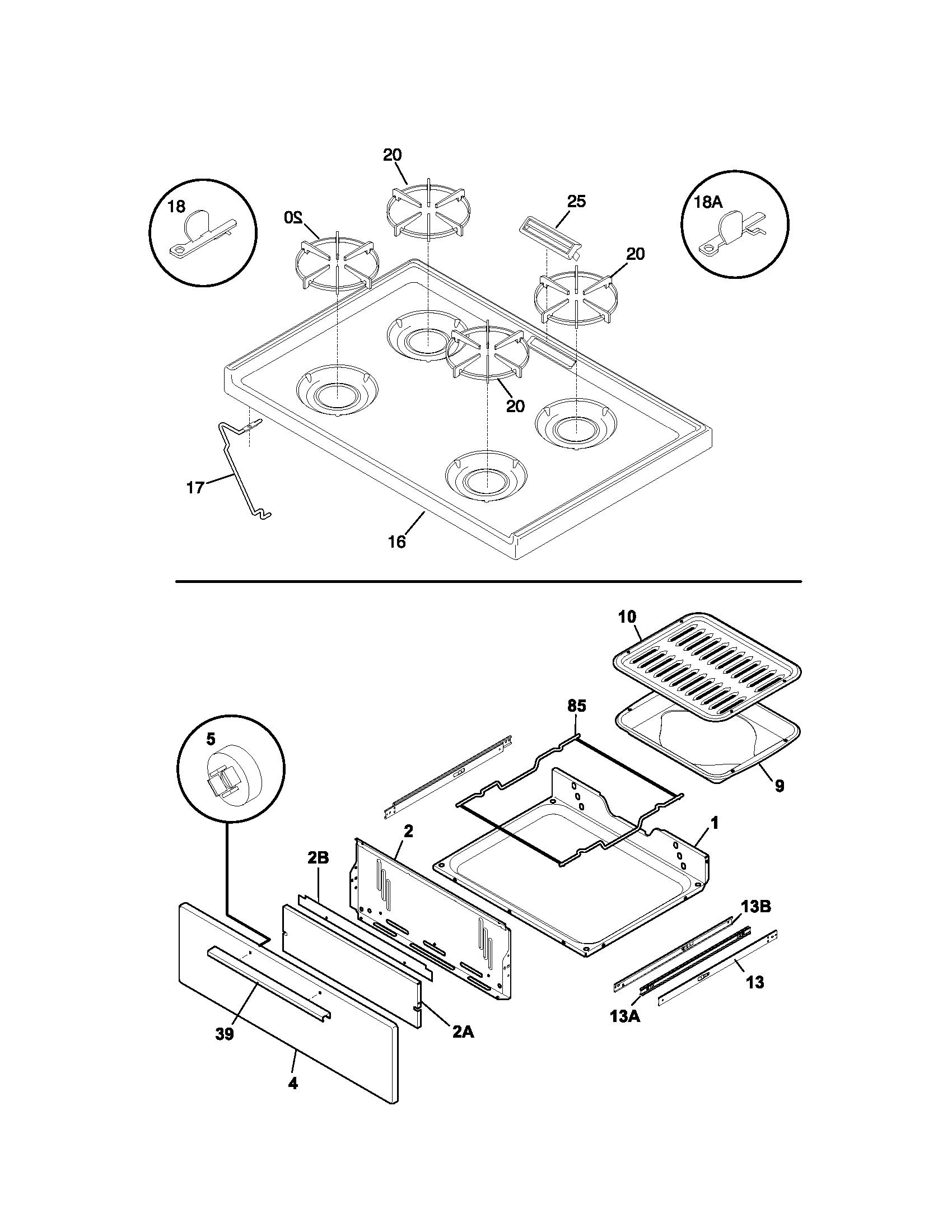 20
18
20
25
18A
20
20
17
16
10
85
5
9
1
2
2B
13B
13
13A
2A
39
4