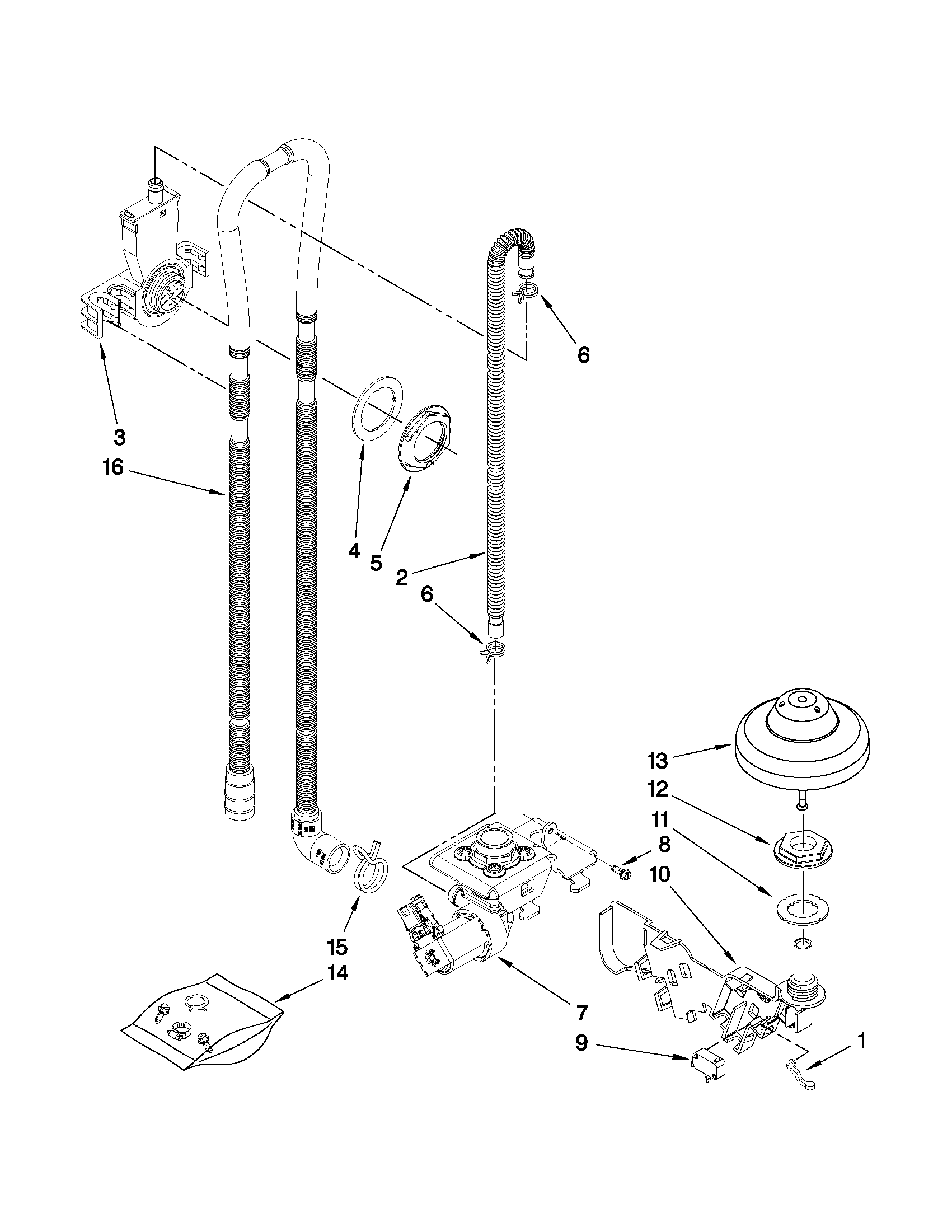 6
3
16
4
5
2
6
13
12
11
8
10
15
14
7
9
1