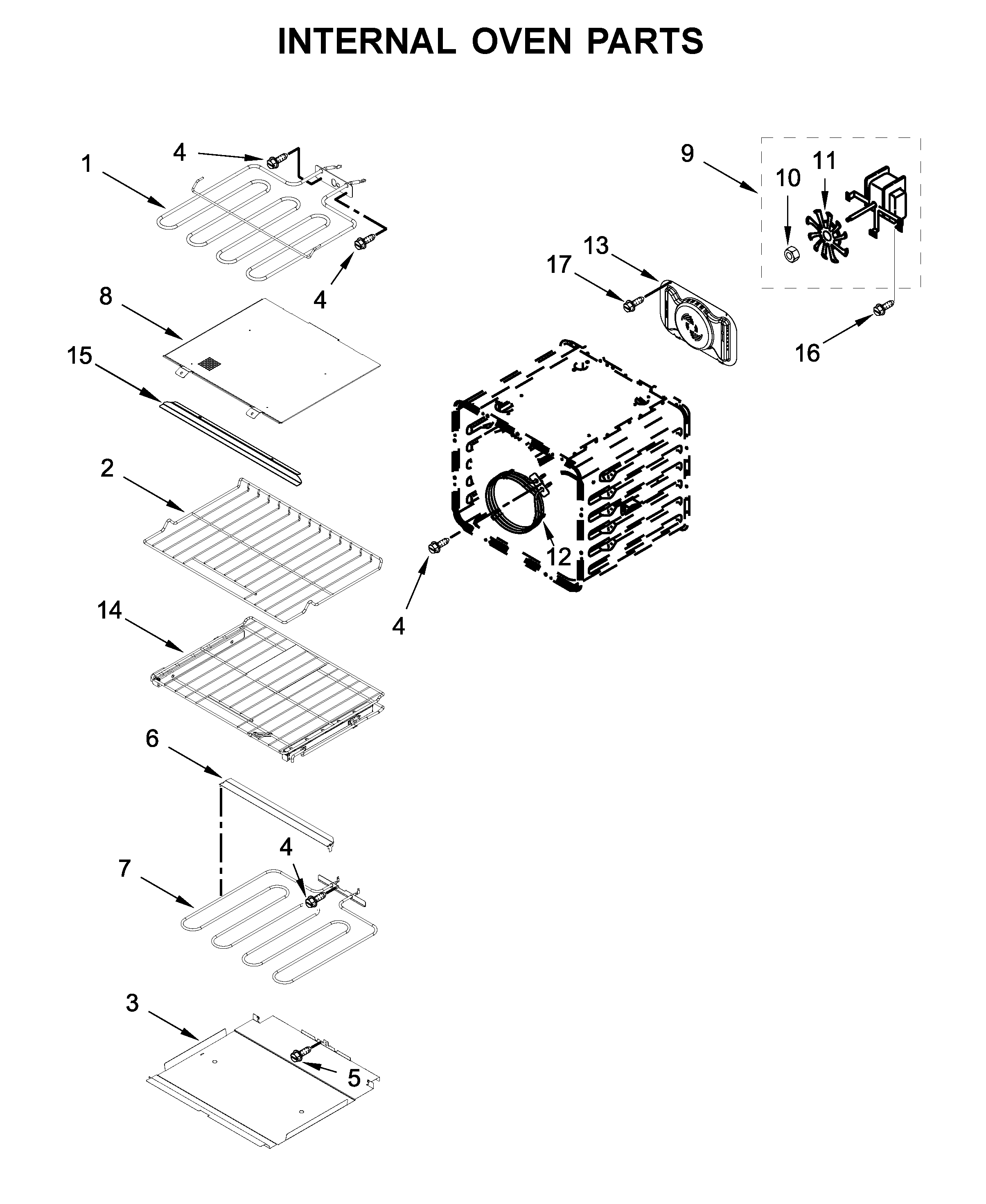 INTERNAL OVEN PARTS

1
4
4
8
15
2
14
6
4
7
3
5
9
10
11
13
17
16
12
4