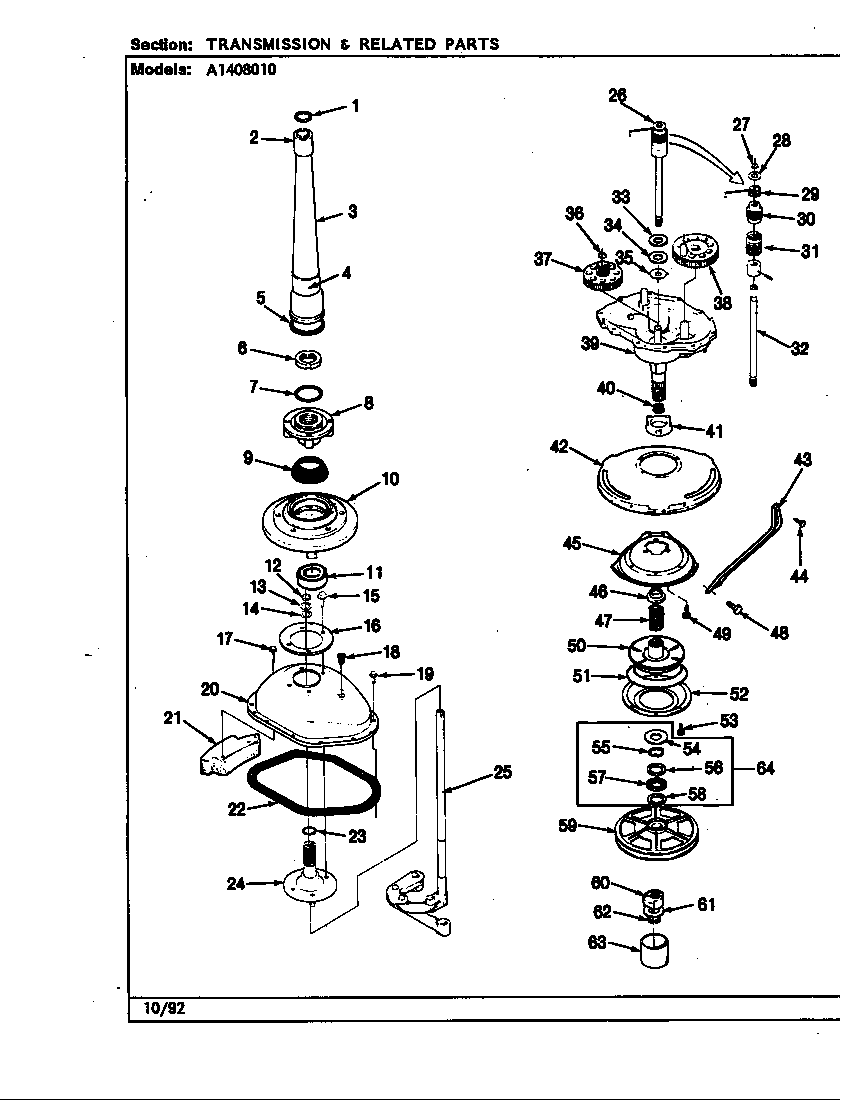 Section: TRANSMISSION & RELATED PARTS
Models: A1408010

1
2
3
4
5
6
7
8
9
10
11
12
13
14
15
16
17
18
19
20
21
22
23
24
25
26
27
28
29
30
31
32
33
34
35
36
37
38
39
40
41
42
43
44
45
46
47
48
49
50
51
52
53
54
55
56
57
58
59
60
61
62
63
64

10/92