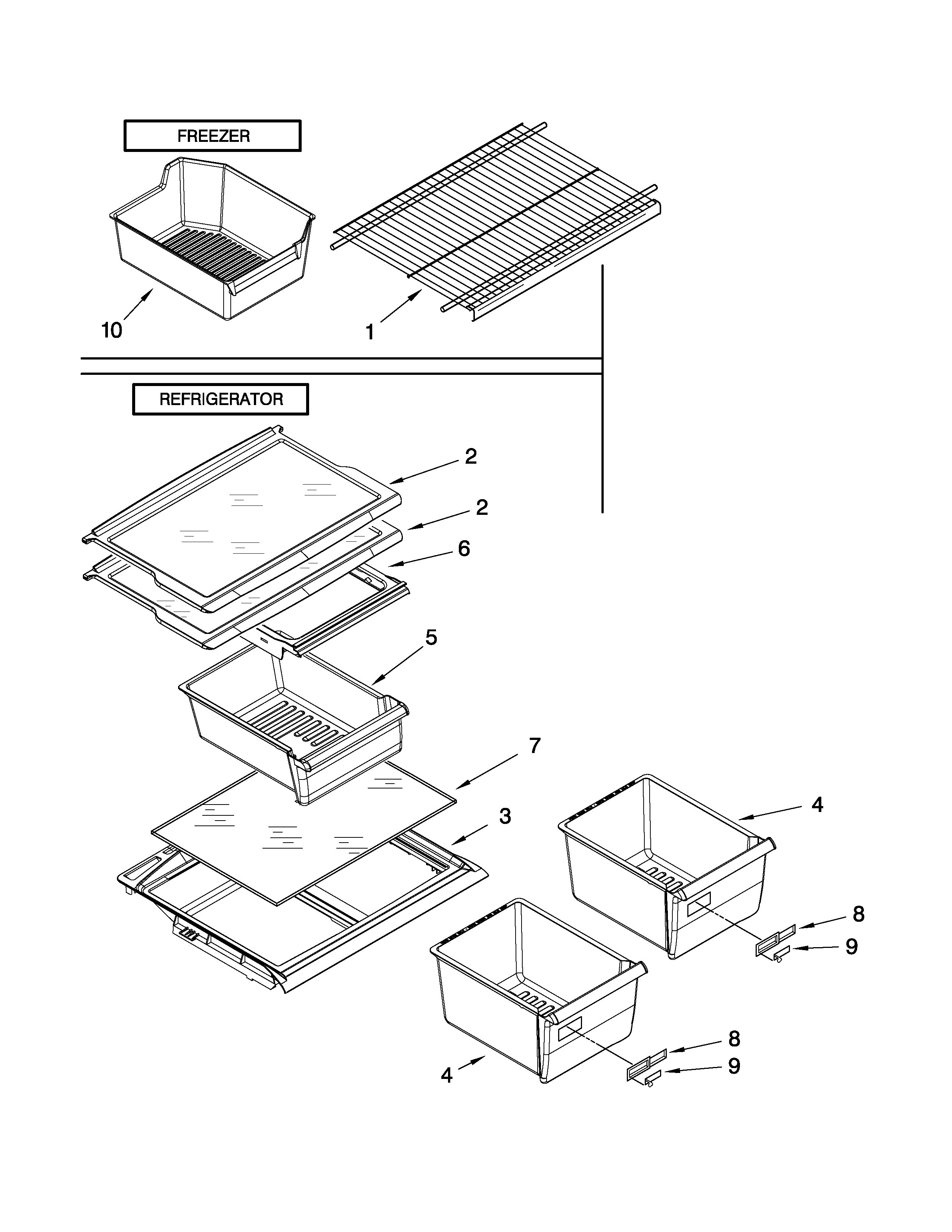 FREEZER

10

1

REFRIGERATOR

2

2

6

5

7

3

4

8

9

8

9

4