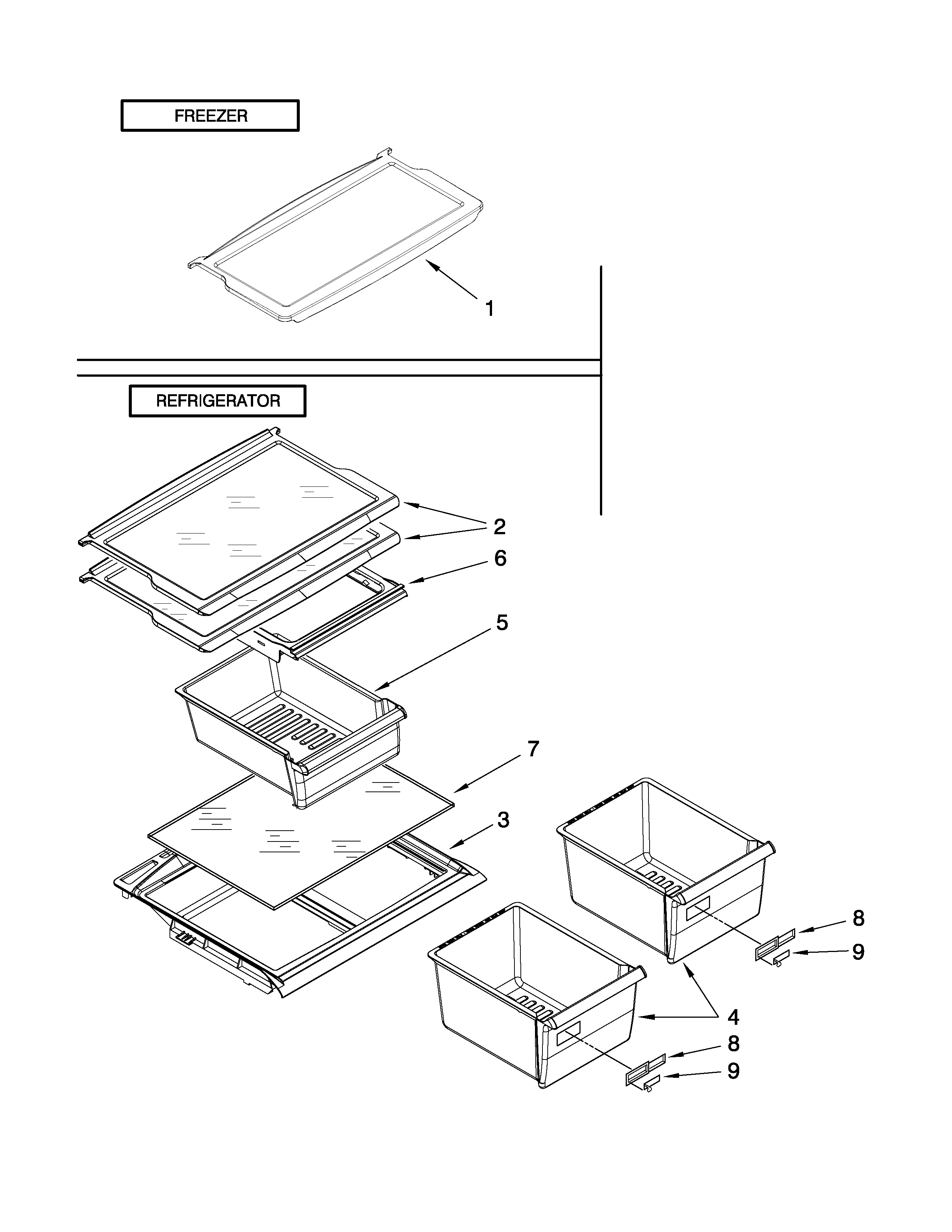 FREEZER

1

REFRIGERATOR

2

6

5

7

3

8

9

4

8

9