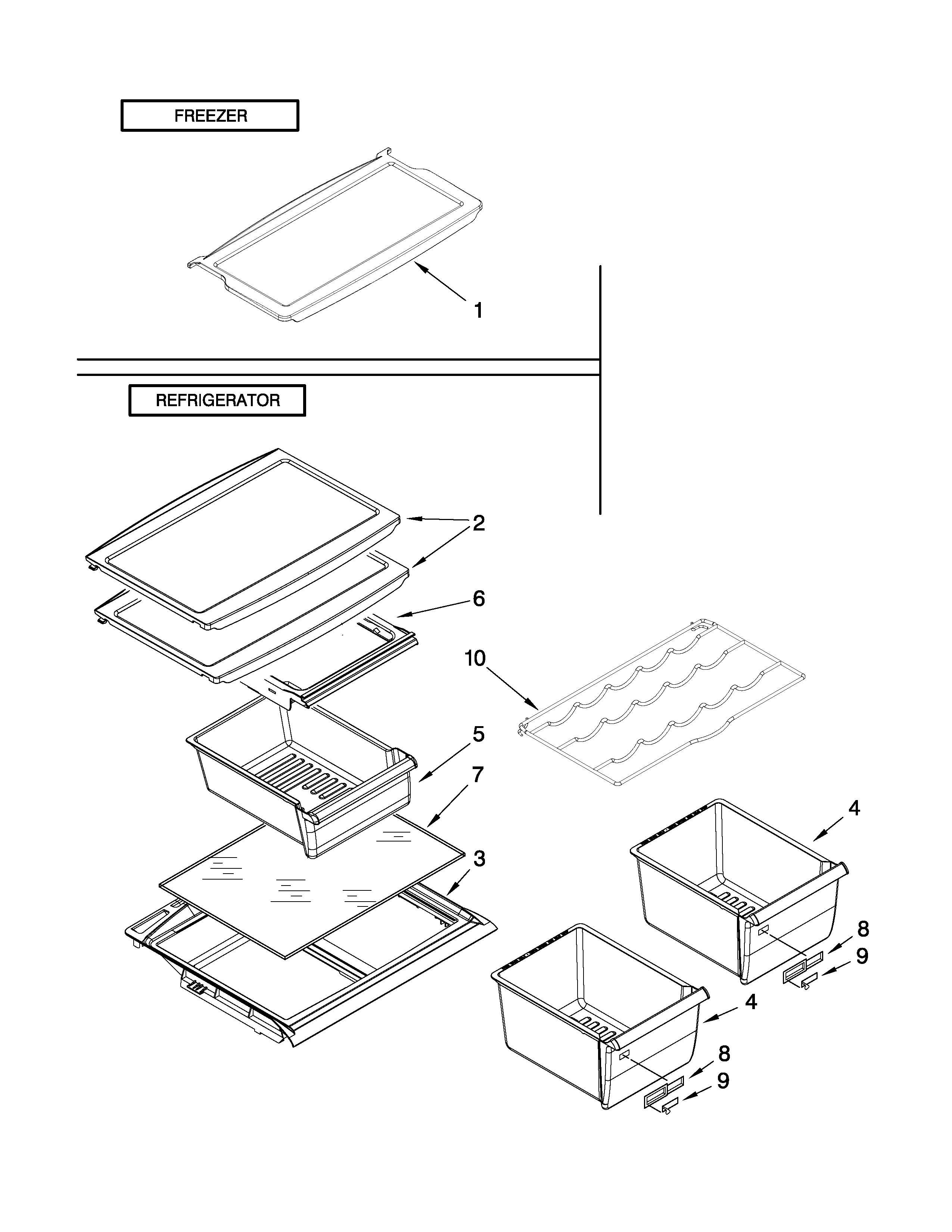 FREEZER

1

REFRIGERATOR

2

6

10

5

7

3

4

8

9

4

8

9