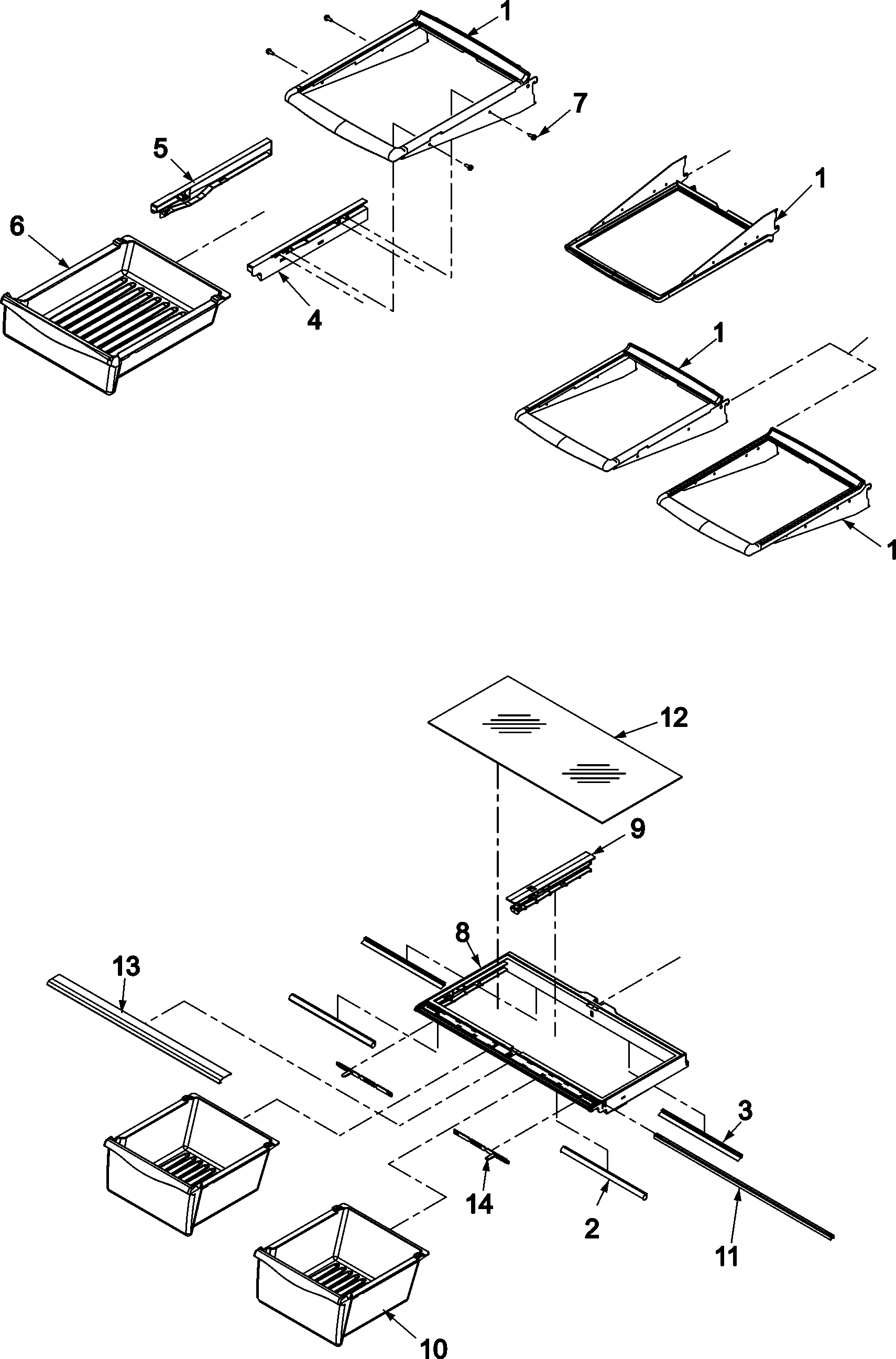 1
7
5
1
6
4
1
1
12
9
8
13
3
14
2
11
10